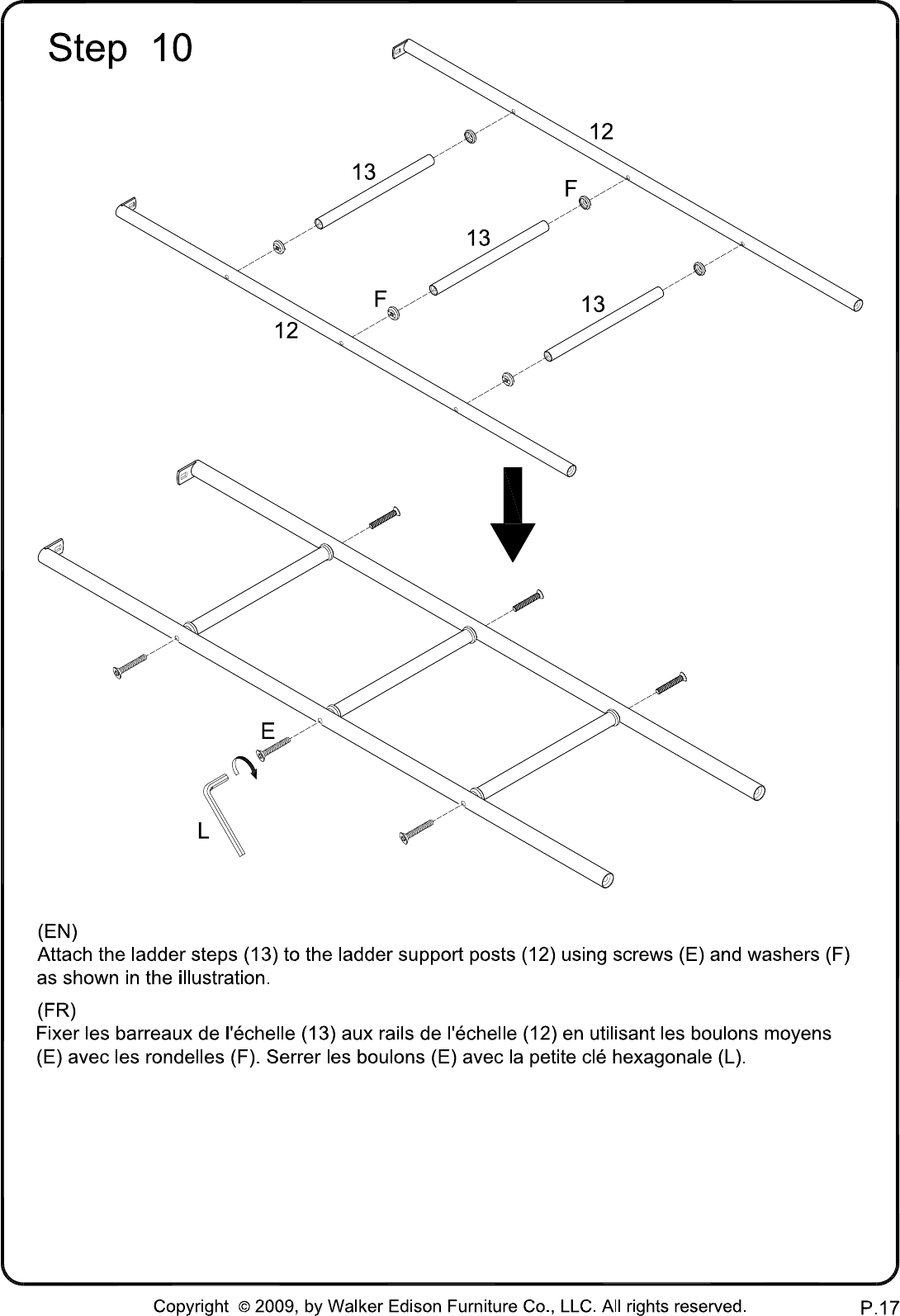 Step 10

12

13

F

13

F

13

12

E

L

(EN)
Attach the ladder steps (13) to the ladder support posts (12) using screws (E) and washers (F) as shown in the illustration.

(FR)
Fixer les barreaux de l'échelle (13) aux rails de l'échelle (12) en utilisant les boulons moyens (E) avec les rondelles (F). Serrer les boulons (E) avec la petite clé hexagonale (L).

Copyright © 2009, by Walker Edison Furniture Co., LLC. All rights reserved.

P.17