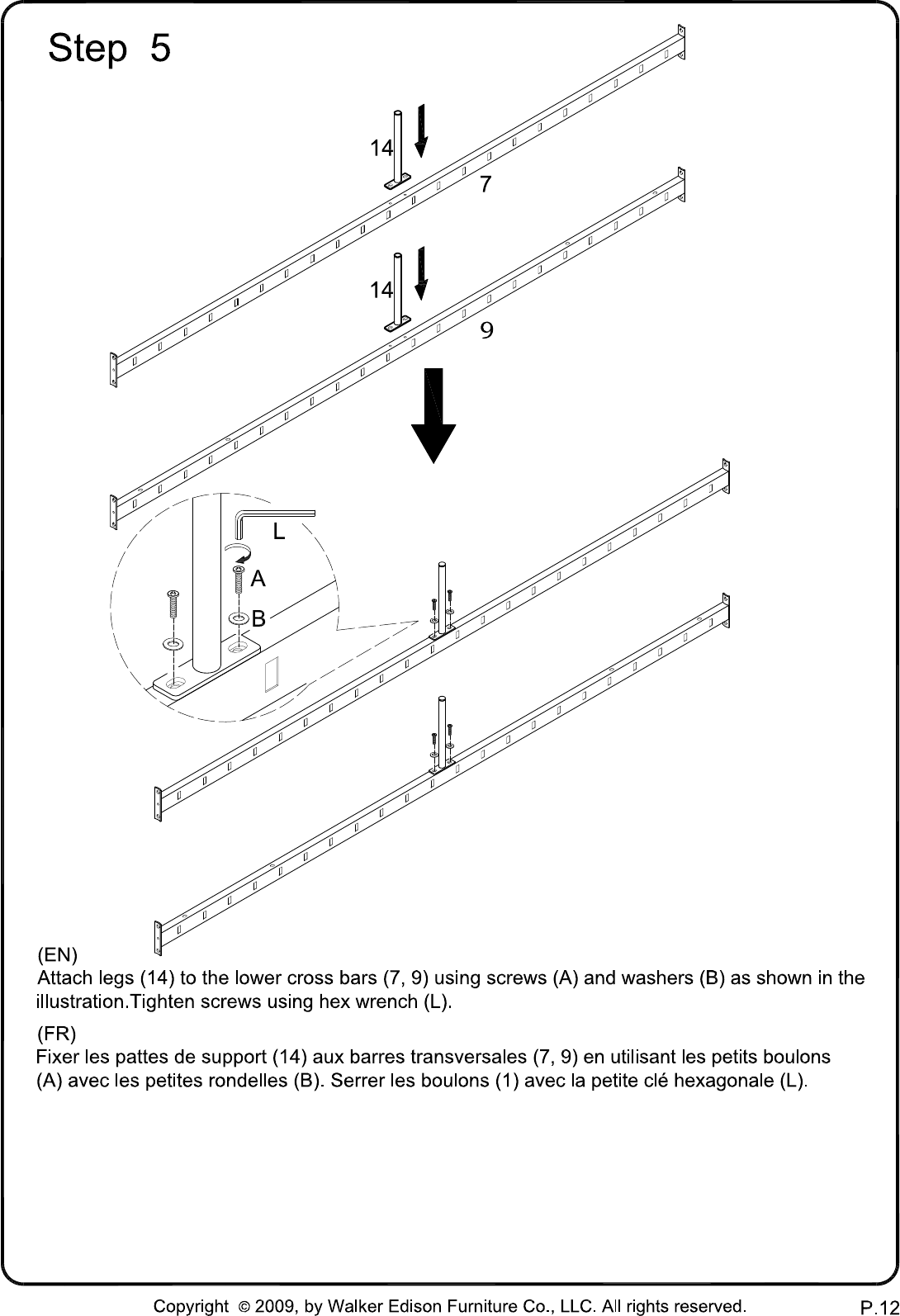 Step 5

14

7

14

9

L

A

B

(EN)
Attach legs (14) to the lower cross bars (7, 9) using screws (A) and washers (B) as shown in the illustration.Tighten screws using hex wrench (L).

(FR)
Fixer les pattes de support (14) aux barres transversales (7, 9) en utilisant les petits boulons (A) avec les petites rondelles (B). Serrer les boulons (1) avec la petite clé hexagonale (L).

Copyright © 2009, by Walker Edison Furniture Co., LLC. All rights reserved.

P.12