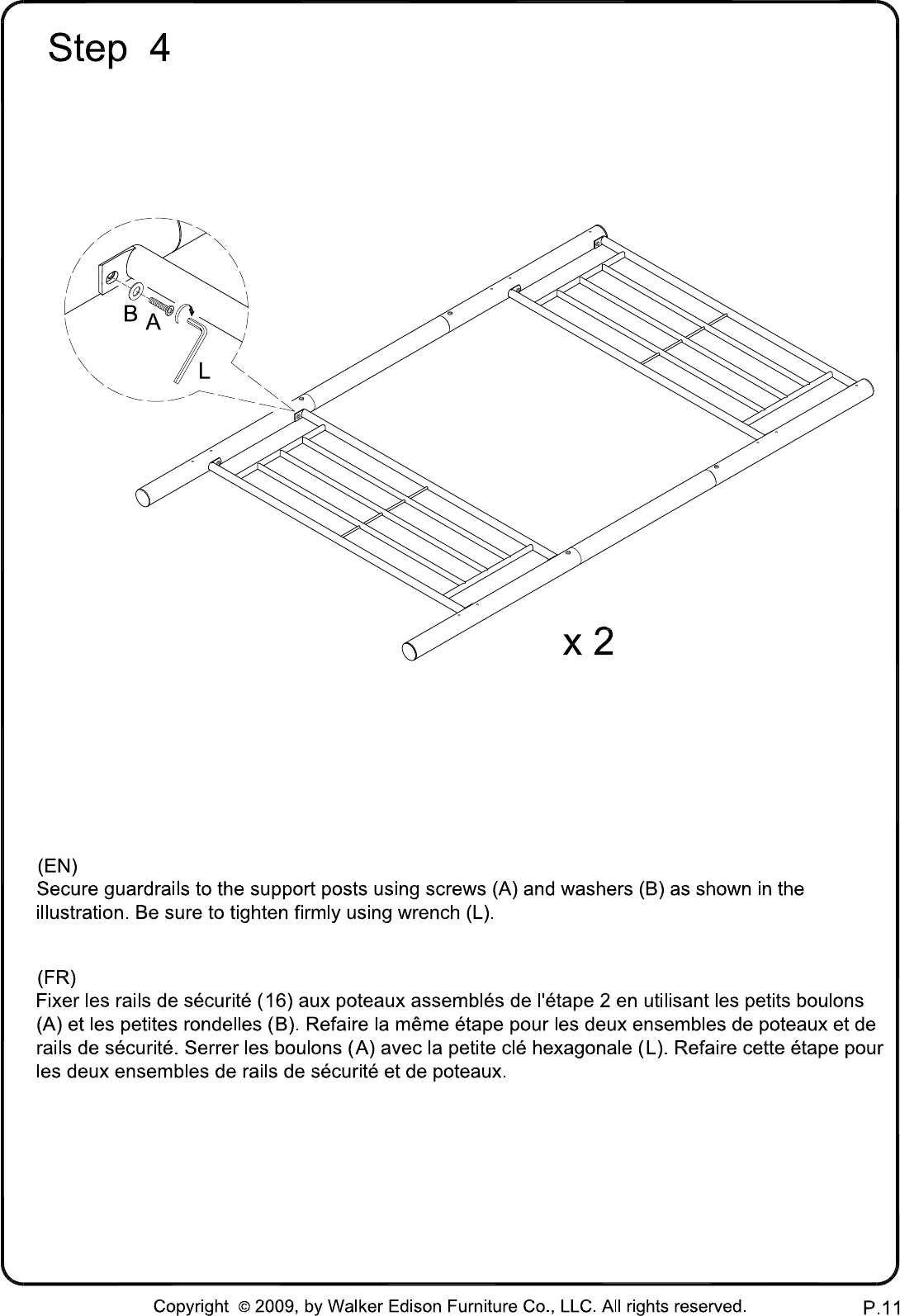 Step 4

B A

L

x 2

(EN)
Secure guardrails to the support posts using screws (A) and washers (B) as shown in the illustration. Be sure to tighten firmly using wrench (L).

(FR)
Fixer les rails de sécurité (16) aux poteaux assemblés de l'étape 2 en utilisant les petits boulons (A) et les petites rondelles (B). Refaire la même étape pour les deux ensembles de poteaux et de rails de sécurité. Serrer les boulons (A) avec la petite clé hexagonale (L). Refaire cette étape pour les deux ensembles de rails de sécurité et de poteaux.

Copyright © 2009, by Walker Edison Furniture Co., LLC. All rights reserved.

P.11