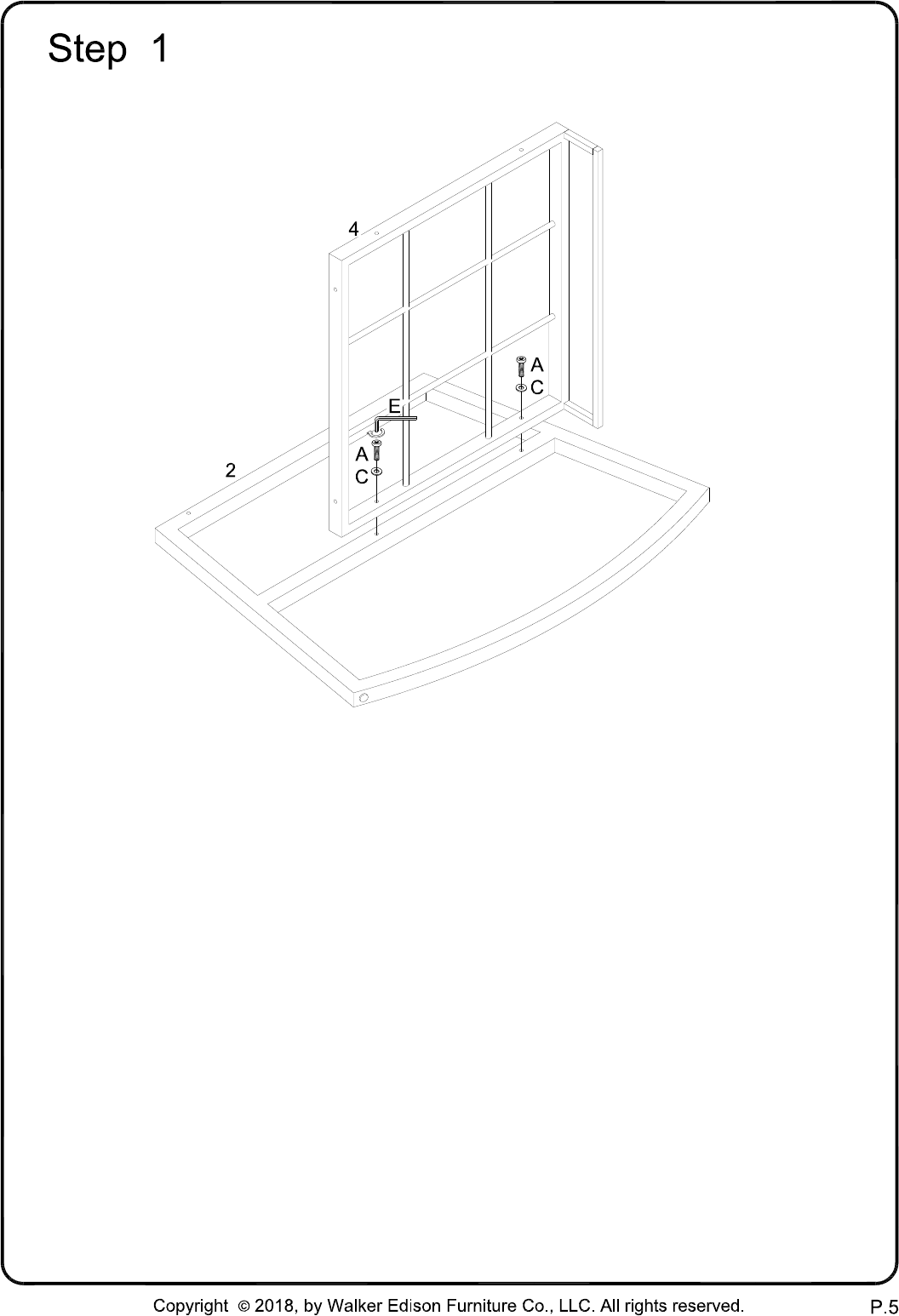 Step 1

4

A
C

E

A
C

2

Copyright © 2018, by Walker Edison Furniture Co., LLC. All rights reserved.

P.5