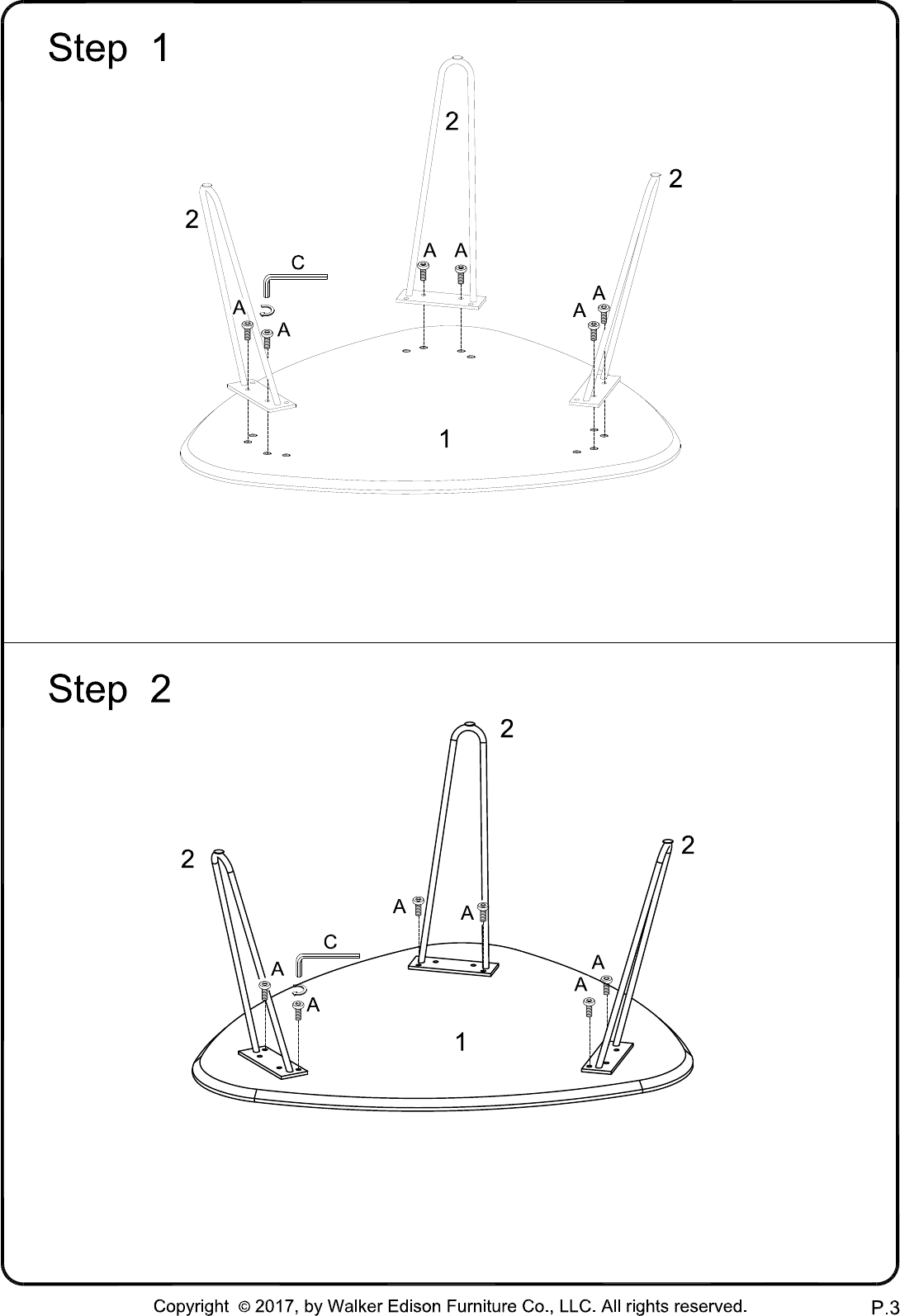 Step 1

2
2
2
C
A A
A
A
A
A
1

Step 2

2
2
2
A
A
C
A
A
A
A
1

Copyright © 2017, by Walker Edison Furniture Co., LLC. All rights reserved.
P.3