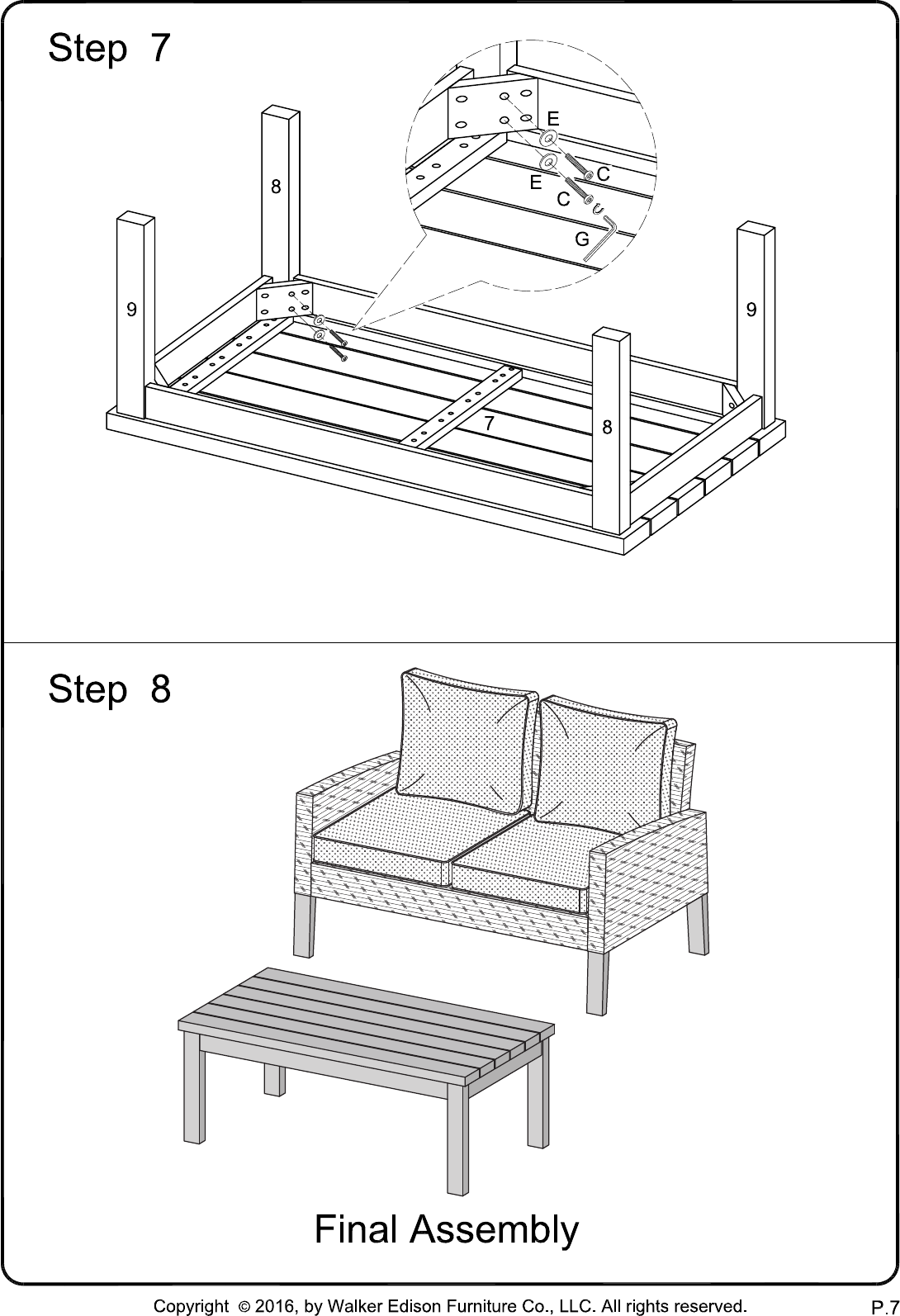 Step 7

E
E
C
C
G
8
9
9
7
8

Step 8

Final Assembly

Copyright © 2016, by Walker Edison Furniture Co., LLC. All rights reserved.
P.7