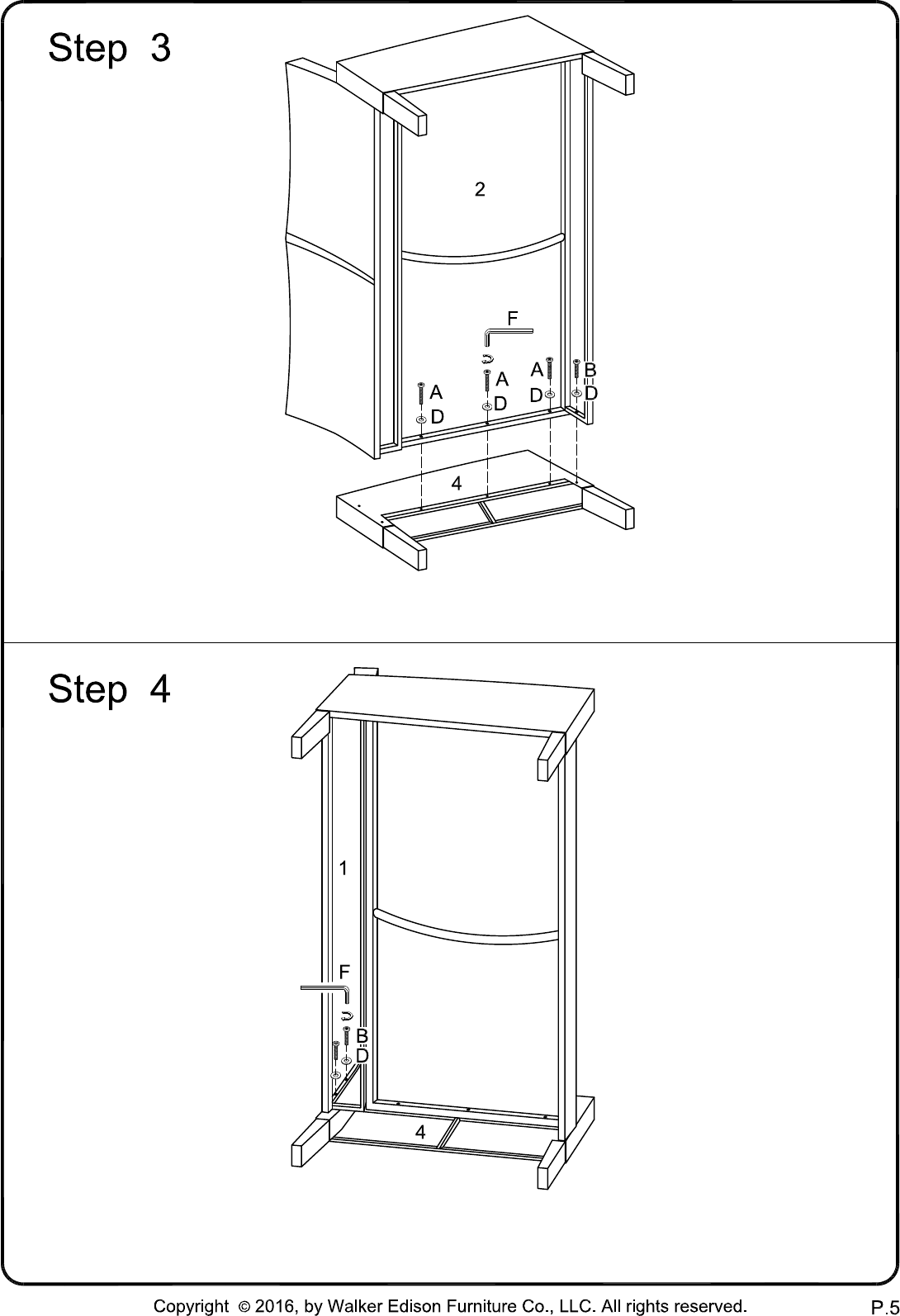 Step 3

2

F

A
D

A
D

A
D

B
D

4

Step 4

1

F

B
D

4

Copyright © 2016, by Walker Edison Furniture Co., LLC. All rights reserved.

P.5