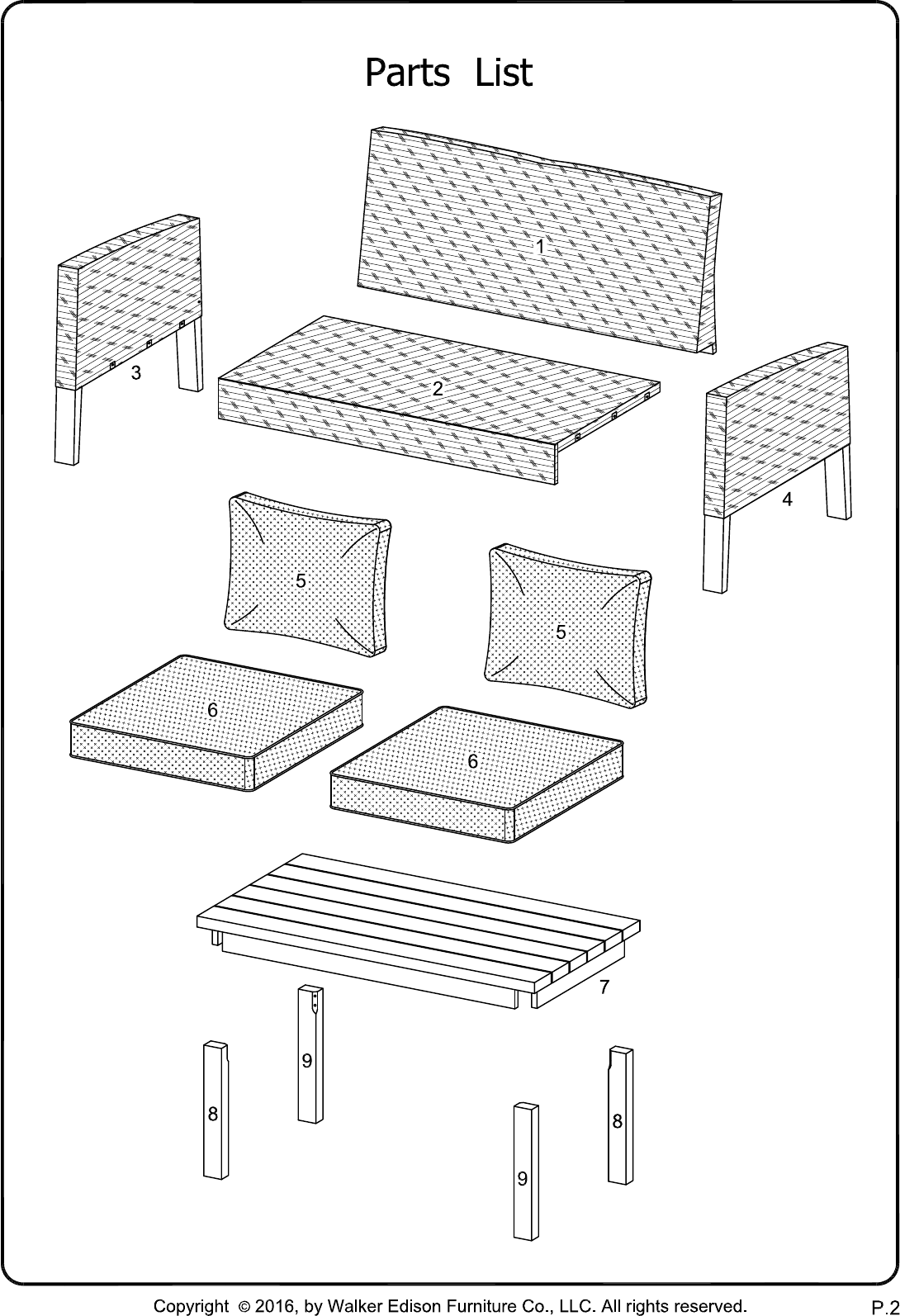 Parts List

1

3

2

4

5

5

6

6

7

9

8

8

9

Copyright © 2016, by Walker Edison Furniture Co., LLC. All rights reserved.

P.2