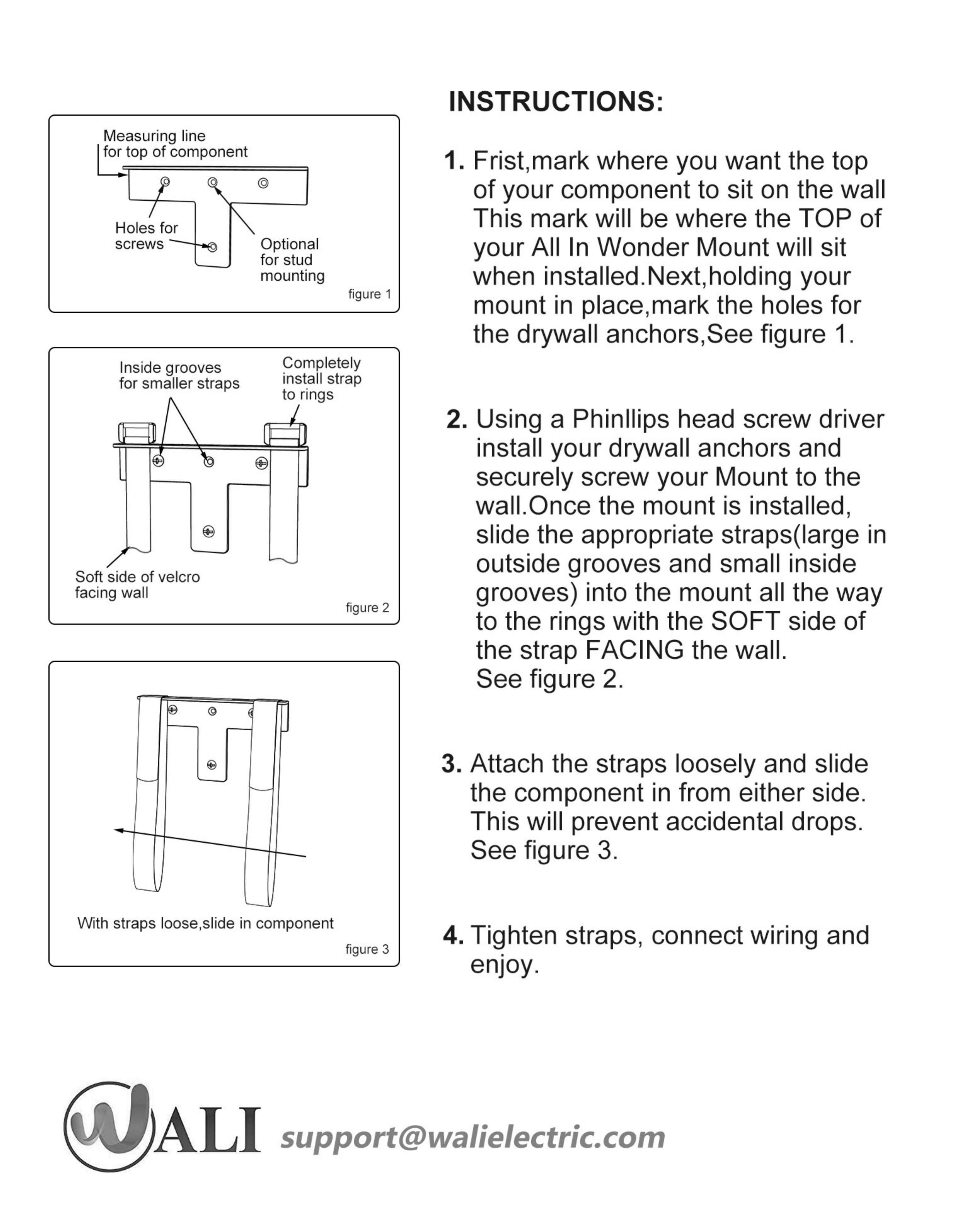 Measuring line for top of component

Holes for screws

Optional for stud mounting

figure 1

Inside grooves for smaller straps

Completely install strap to rings

Soft side of velcro facing wall

figure 2

With straps loose,slide in component

figure 3

INSTRUCTIONS:

1. Frist,mark where you want the top of your component to sit on the wall This mark will be where the TOP of your All In Wonder Mount will sit when installed.Next,holding your mount in place,mark the holes for the drywall anchors,See figure 1.

2. Using a Phinllips head screw driver install your drywall anchors and securely screw your Mount to the wall.Once the mount is installed, slide the appropriate straps(large in outside grooves and small inside grooves) into the mount all the way to the rings with the SOFT side of the strap FACING the wall.
See figure 2.

3. Attach the straps loosely and slide the component in from either side. This will prevent accidental drops. See figure 3.

4. Tighten straps, connect wiring and enjoy.

WALI support@walielectric.com