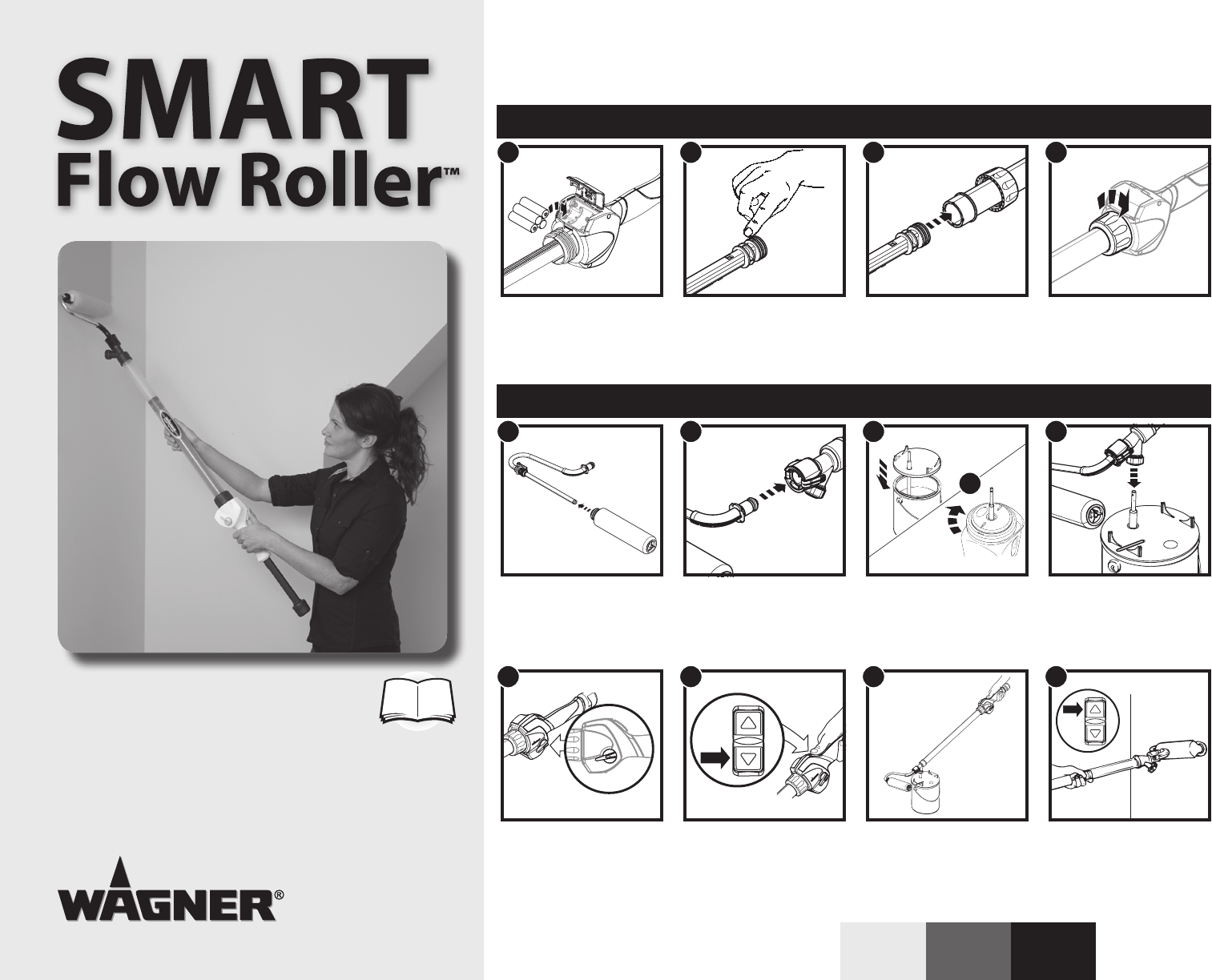 SMART
Flow Roller™

WAGNER®