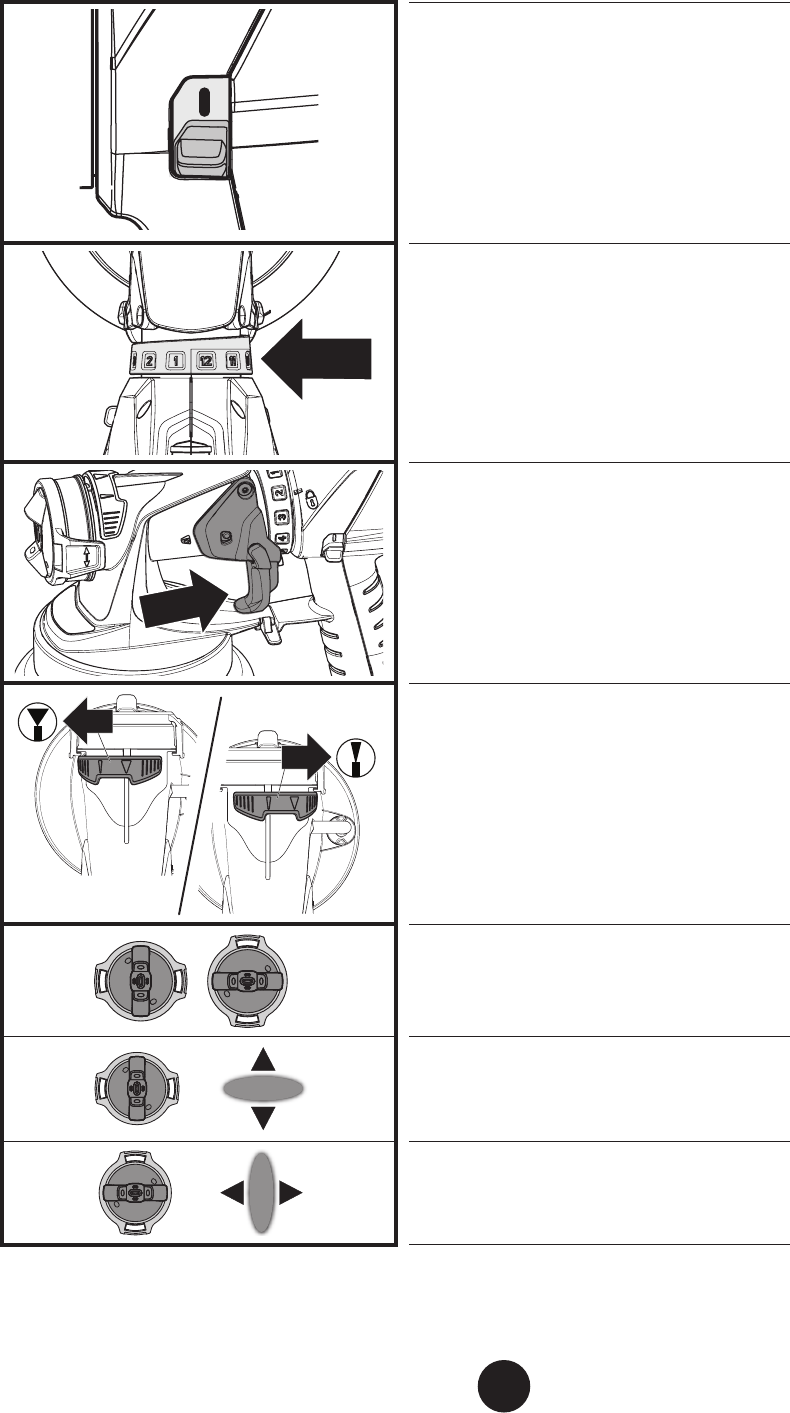 2 1 12 11

2

3

4