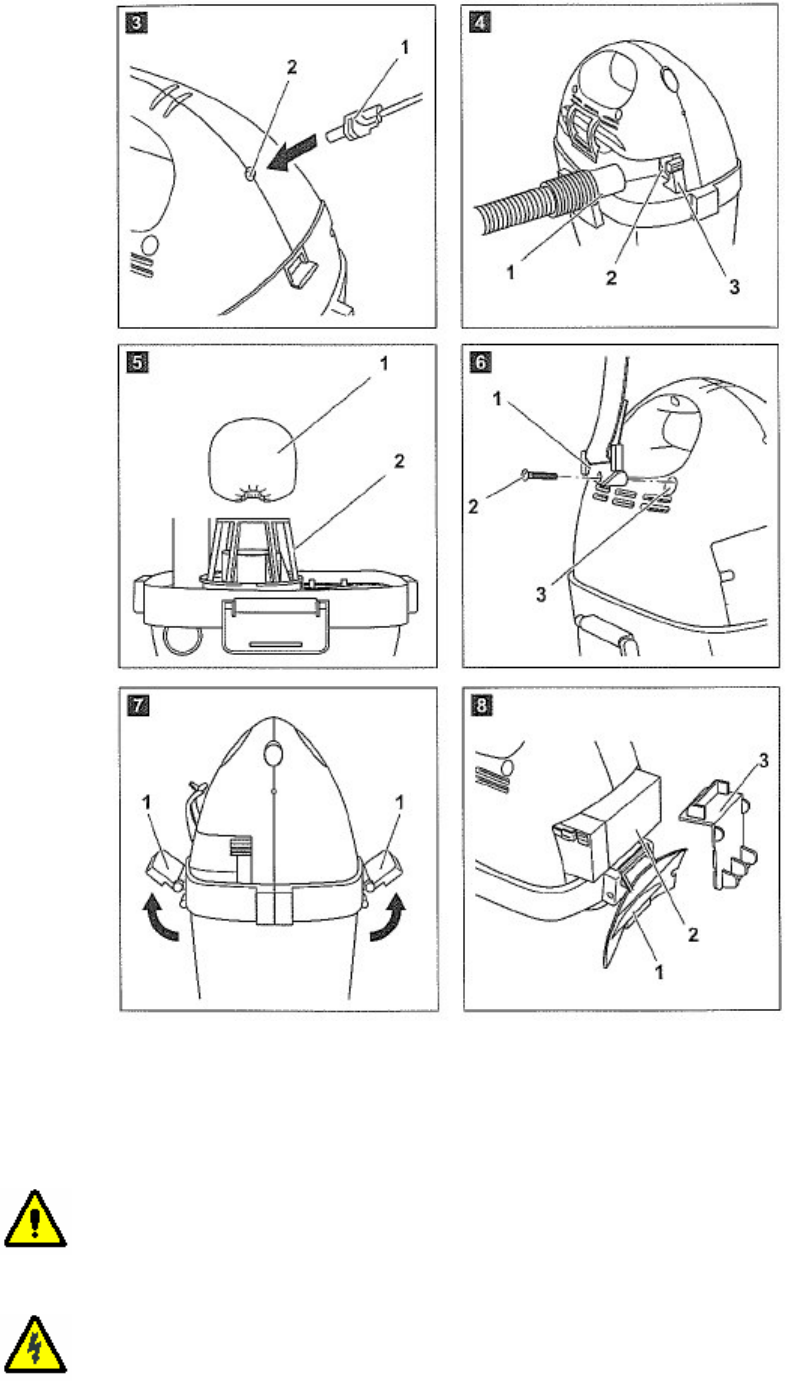 3
2
1

4
1
2
3

5
1
2

6
1
2
3

7
1
1

8
3
2
1