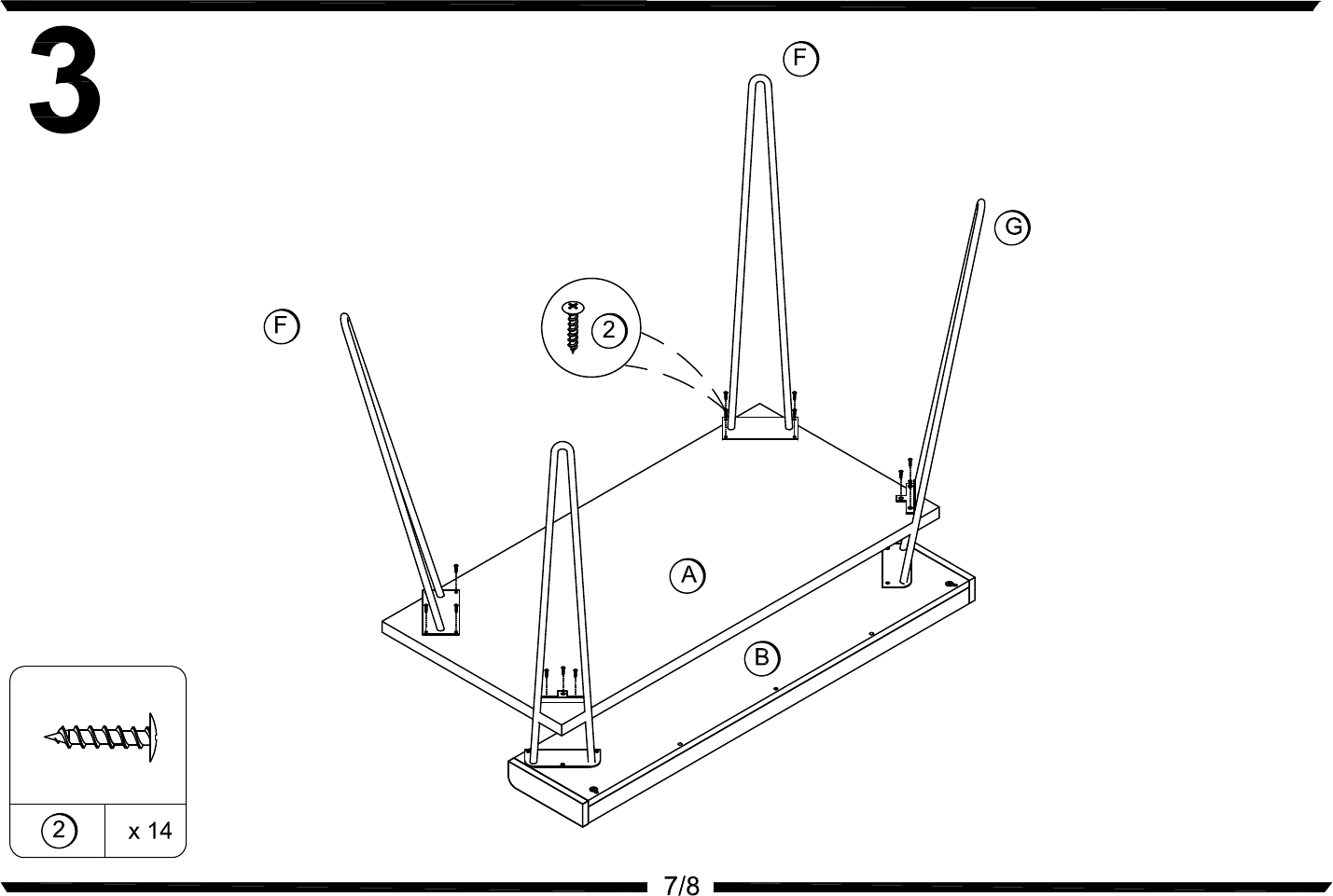 3

F

G

F

2

A

B

2 x 14

7/8