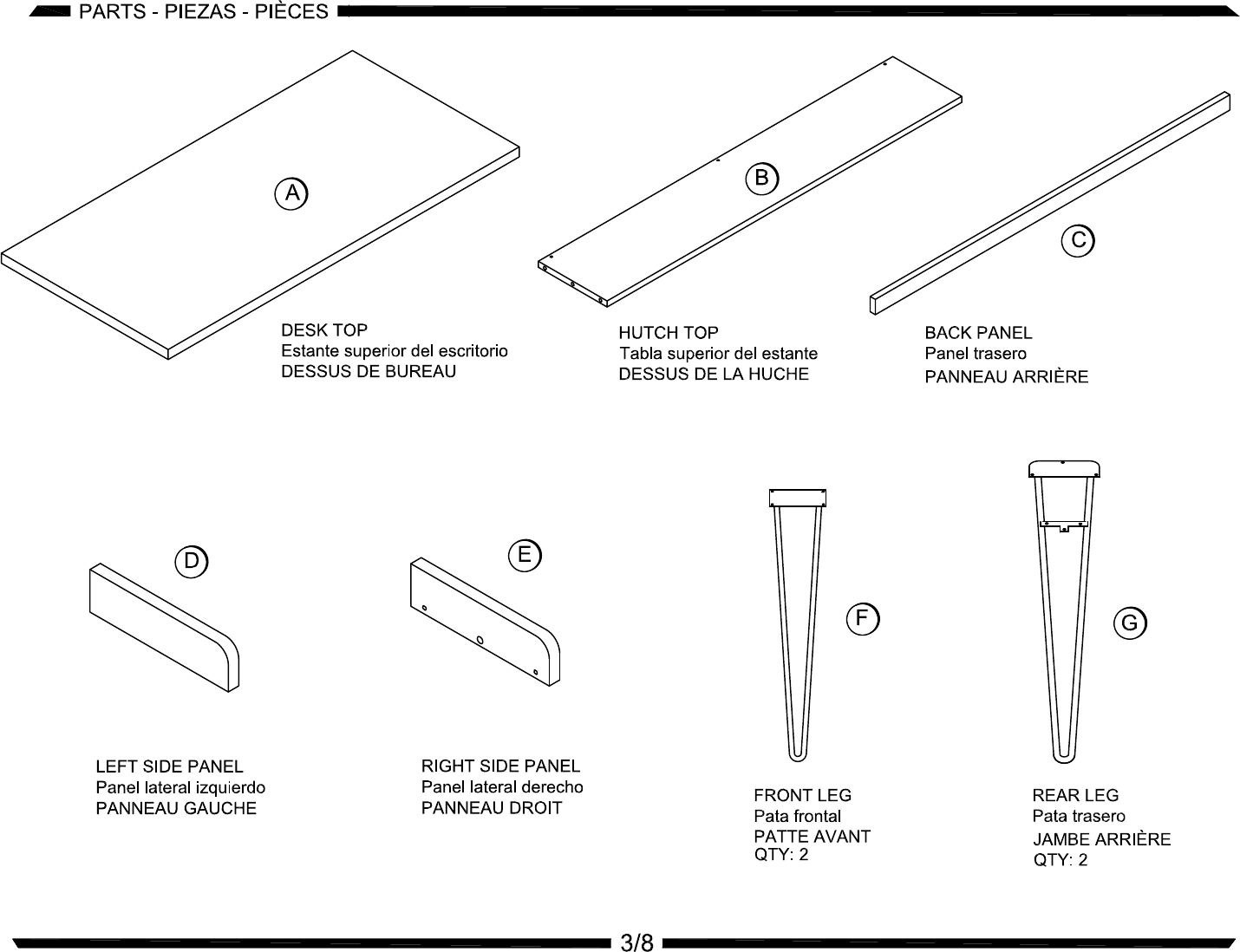 PARTS - PIEZAS - PIÈCES

A

DESK TOP
Estante superior del escritorio
DESSUS DE BUREAU

B

HUTCH TOP
Tabla superior del estante
DESSUS DE LA HUCHE

C

BACK PANEL
Panel trasero
PANNEAU ARRIÈRE

D

LEFT SIDE PANEL
Panel lateral izquierdo
PANNEAU GAUCHE

E

RIGHT SIDE PANEL
Panel lateral derecho
PANNEAU DROIT

F

FRONT LEG
Pata frontal
PATTE AVANT
QTY: 2

G

REAR LEG
Pata trasero
JAMBE ARRIÈRE
QTY: 2

3/8