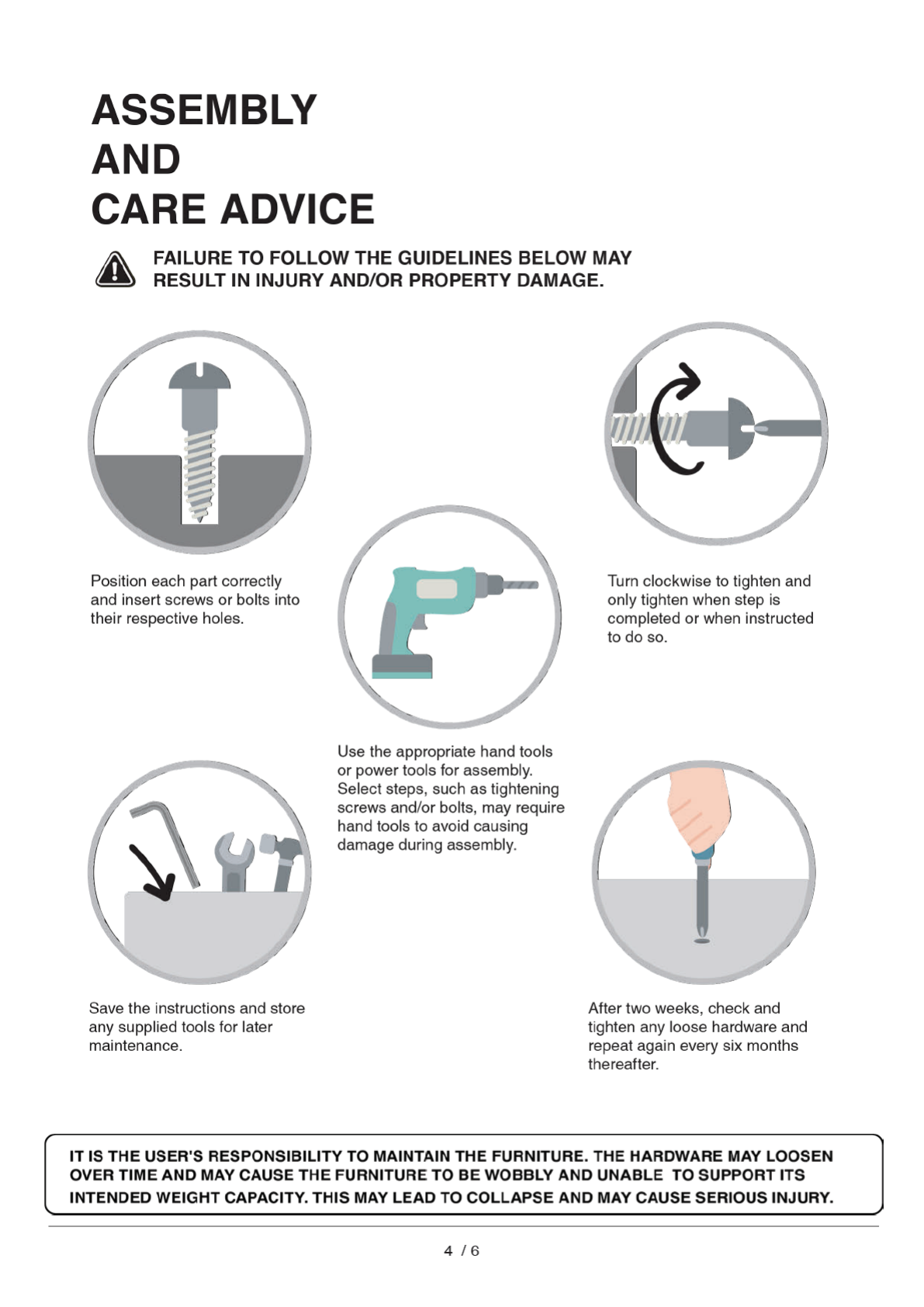 ASSEMBLY
AND
CARE ADVICE

FAILURE TO FOLLOW THE GUIDELINES BELOW MAY RESULT IN INJURY AND/OR PROPERTY DAMAGE.

Position each part correctly and insert screws or bolts into their respective holes.

Use the appropriate hand tools or power tools for assembly. Select steps, such as tightening screws and/or bolts, may require hand tools to avoid causing damage during assembly.

Turn clockwise to tighten and only tighten when step is completed or when instructed to do so.

Save the instructions and store any supplied tools for later maintenance.

After two weeks, check and tighten any loose hardware and repeat again every six months thereafter.

IT IS THE USER'S RESPONSIBILITY TO MAINTAIN THE FURNITURE. THE HARDWARE MAY LOOSEN OVER TIME AND MAY CAUSE THE FURNITURE TO BE WOBBLY AND UNABLE TO SUPPORT ITS INTENDED WEIGHT CAPACITY. THIS MAY LEAD TO COLLAPSE AND MAY CAUSE SERIOUS INJURY.

4 / 6