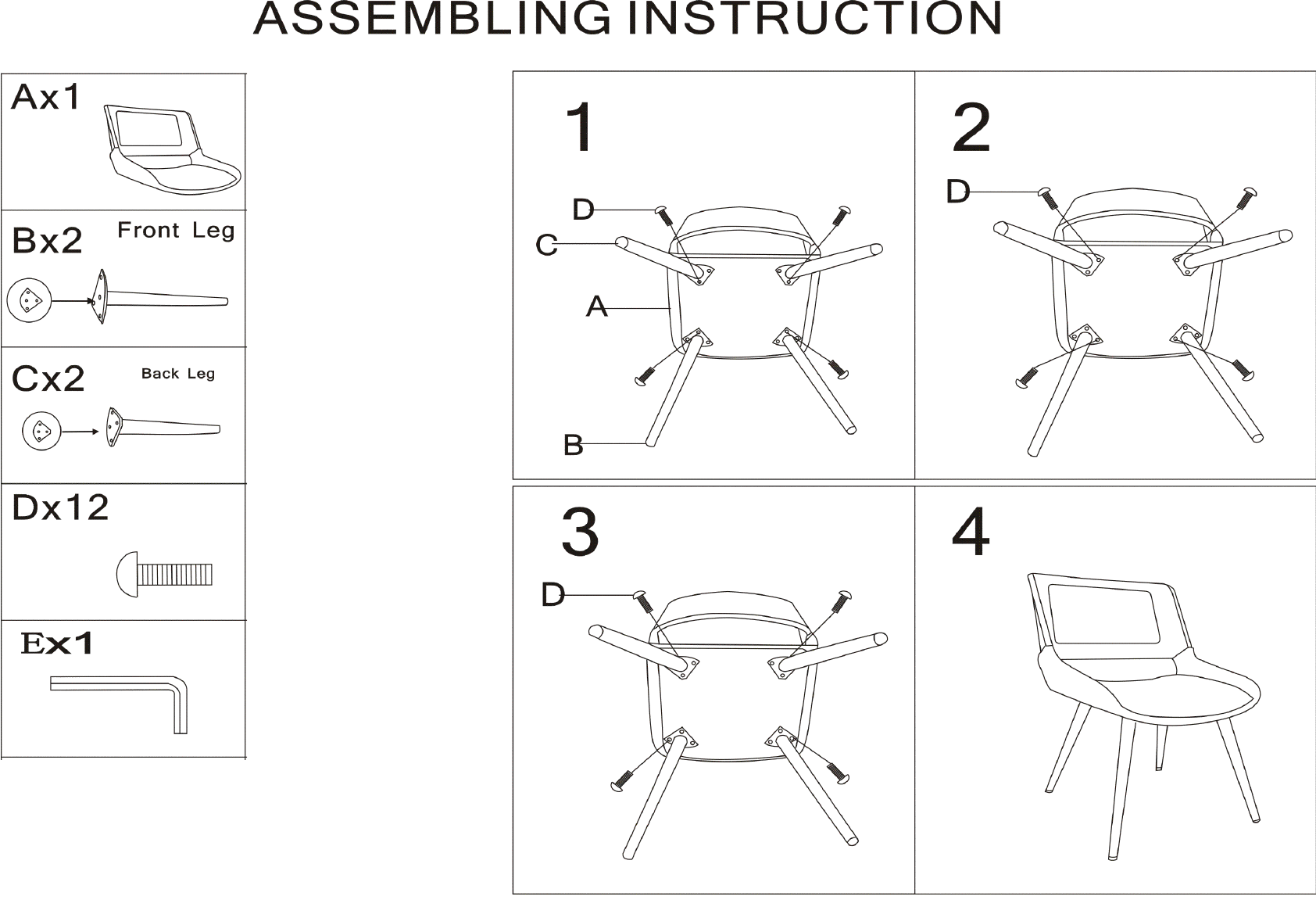 ASSEMBLING INSTRUCTION

Ax1

Bx2 Front Leg

Cx2 Back Leg

Dx12

Ex1

1

D

C

A

B

2

D

3

D

4