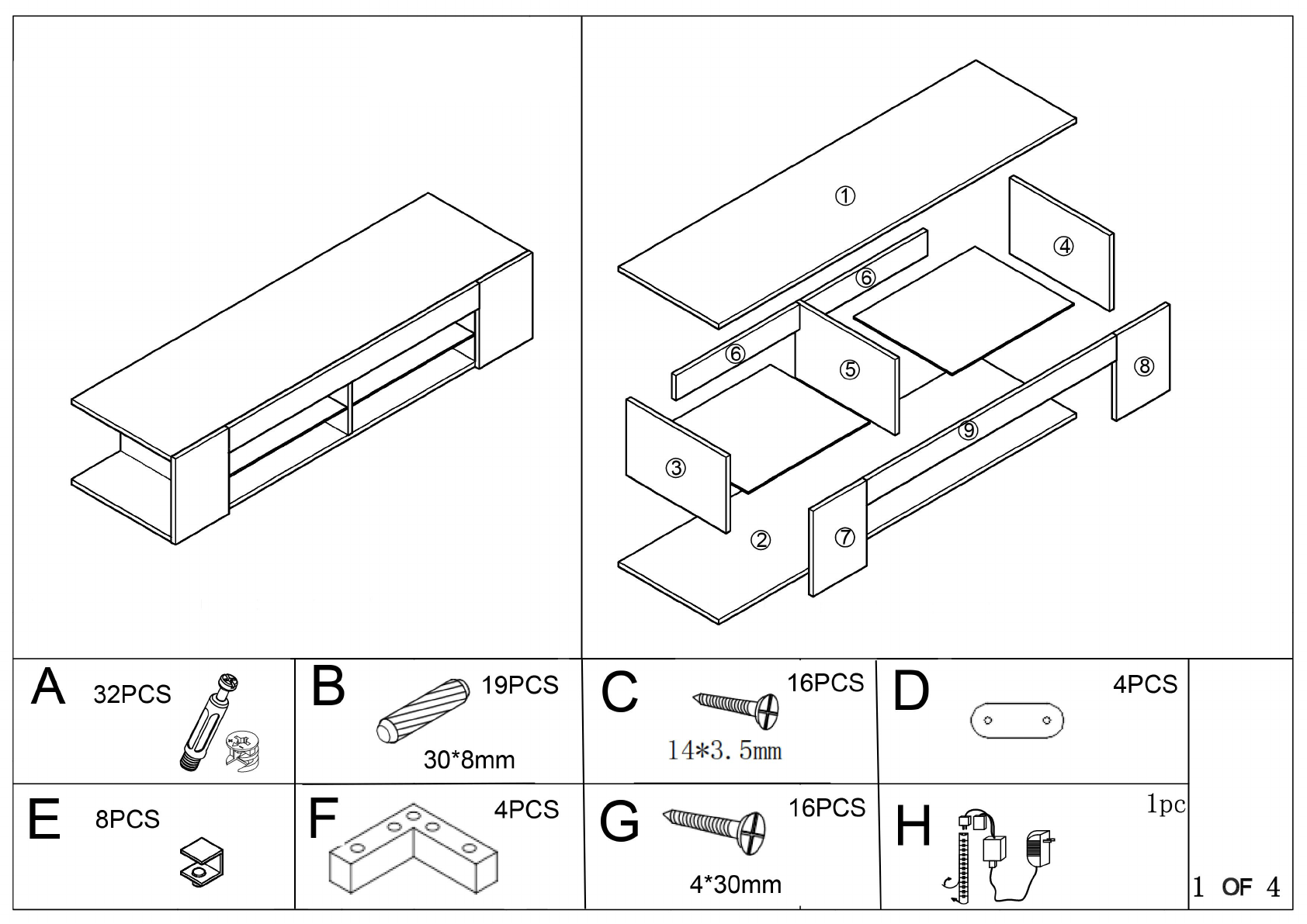 ①
④
⑥
⑥
⑤
⑧
⑨
③
②
⑦

A 32PCS

B 19PCS 30*8mm

C 16PCS 14*3.5mm

D 4PCS

E 8PCS

F 4PCS

G 16PCS 4*30mm

H 1pc

1 OF 4