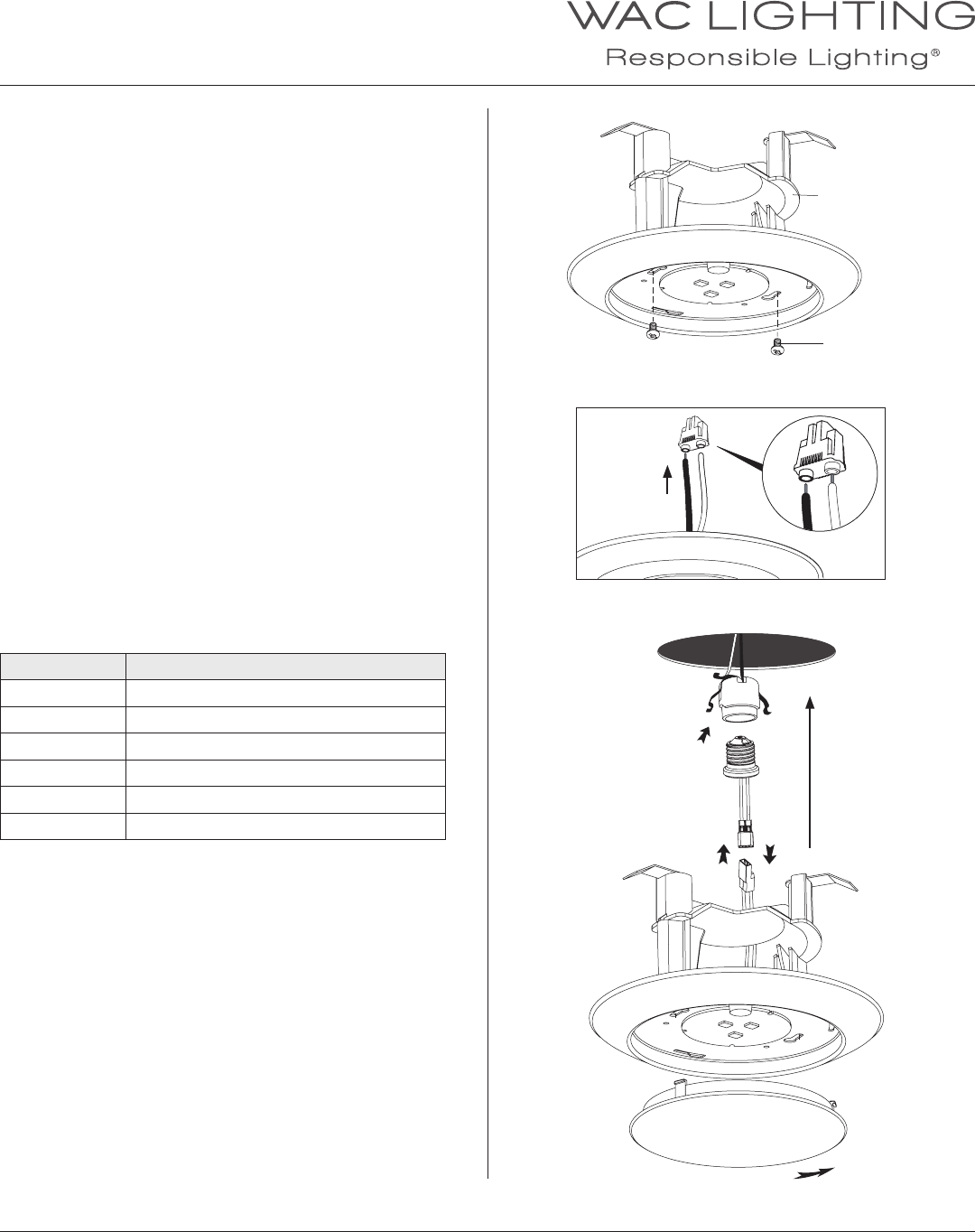 WAC LIGHTING
Responsible Lighting®