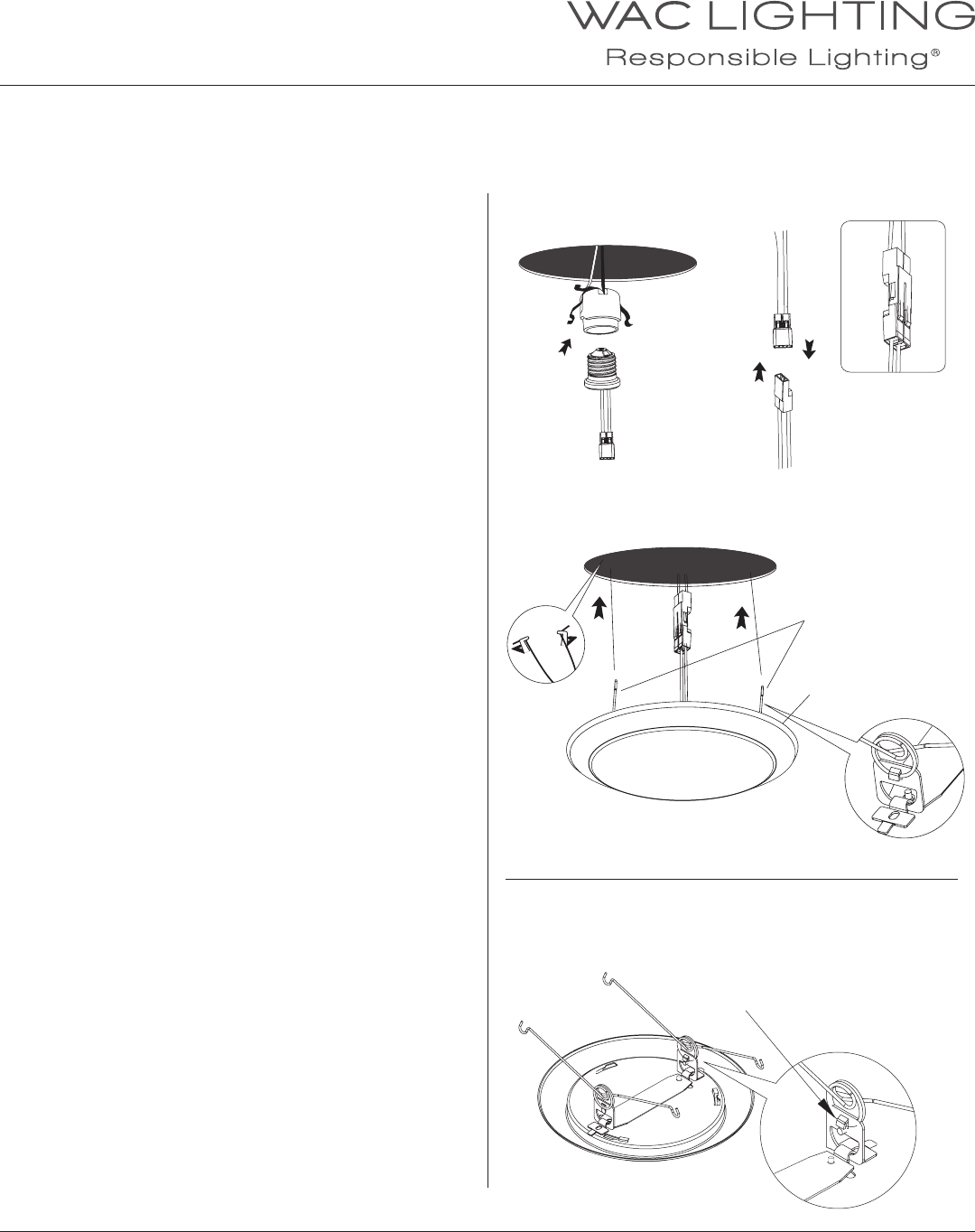 WAC LIGHTING
Responsible Lighting®