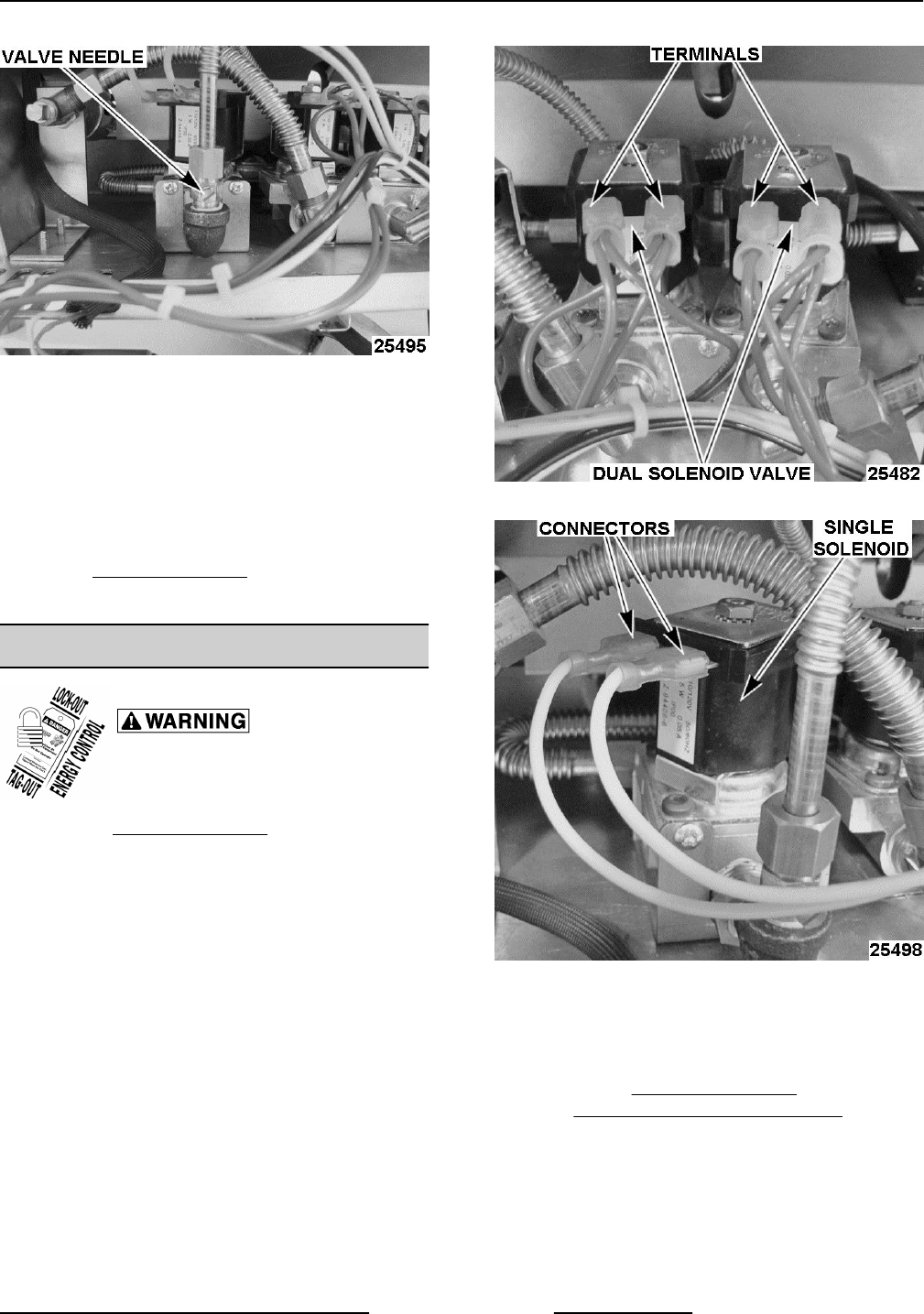 VALVE NEEDLE

25495

LOCK-OUT TAG-OUT ENERGY CONTROL

WARNING

TERMINALS

DUAL SOLENOID VALVE

25482

CONNECTORS

SINGLE SOLENOID

25498