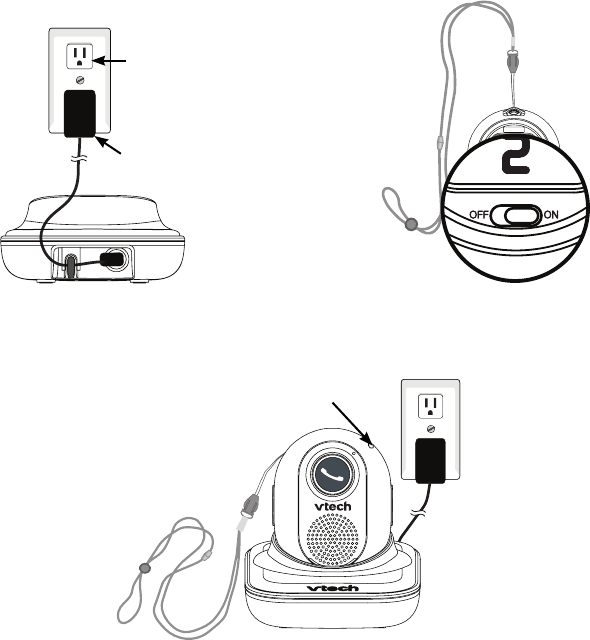 2

OFF ON

vtech

vtech