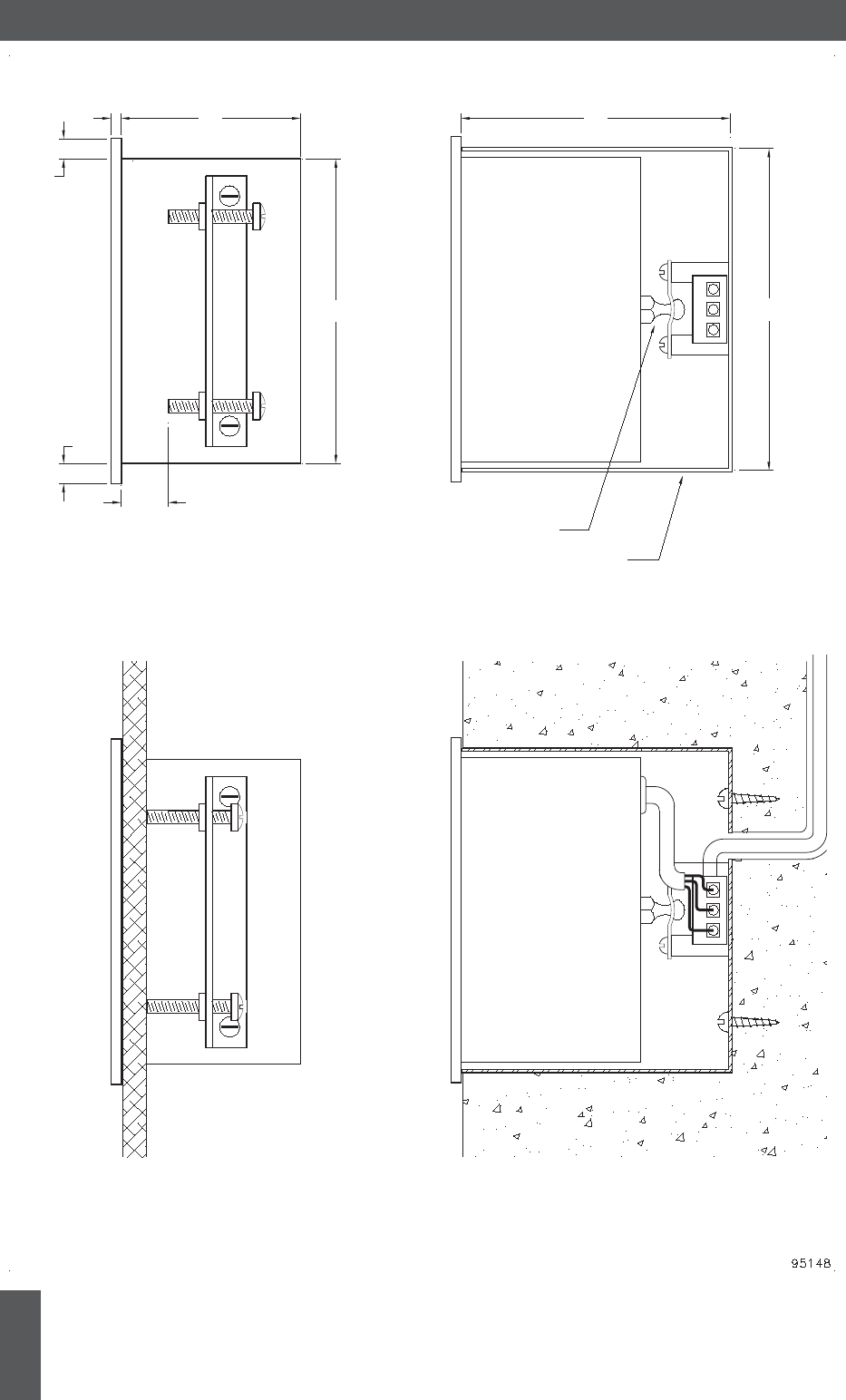 95148