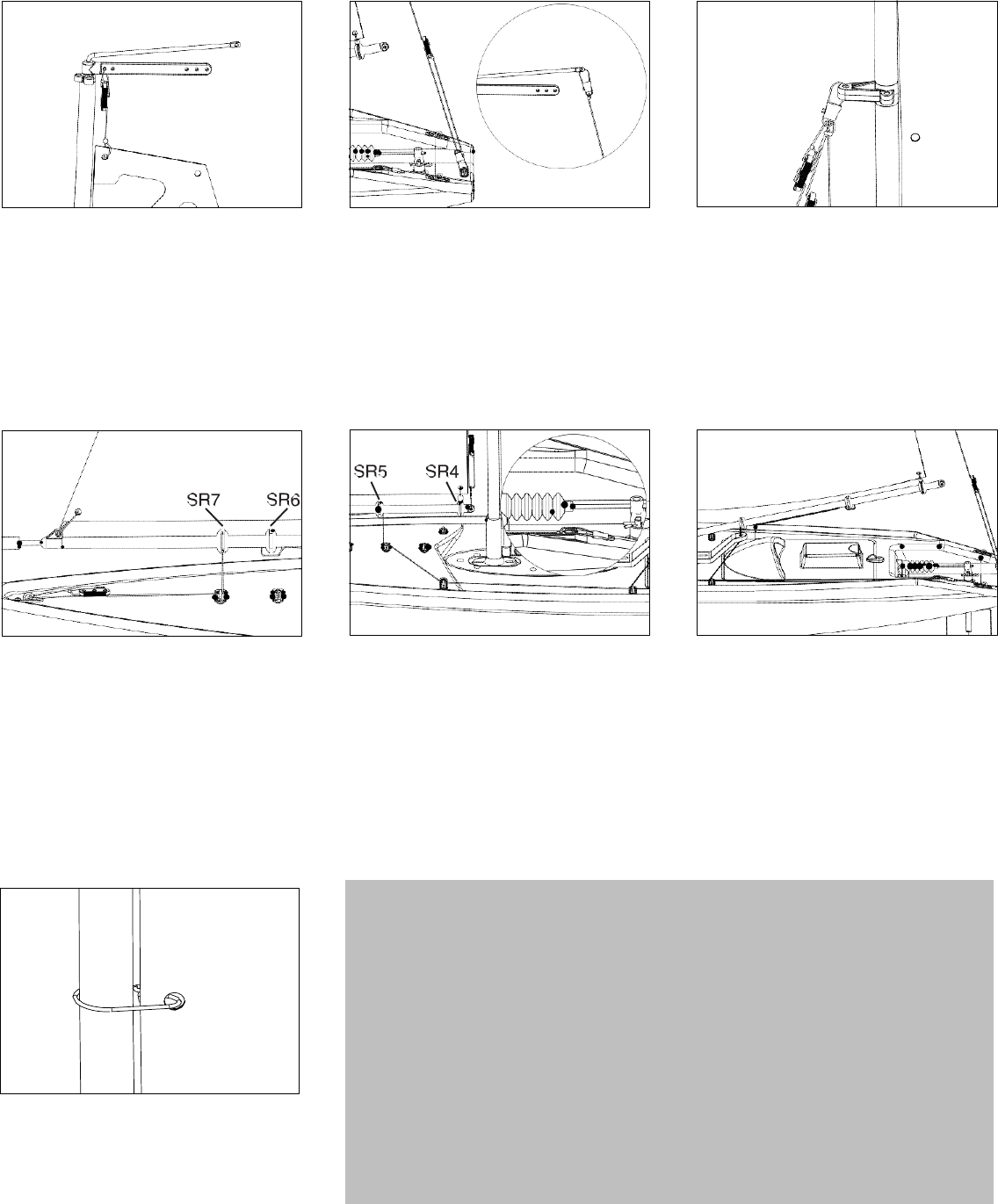 SR7
SR6
SR5
SR4