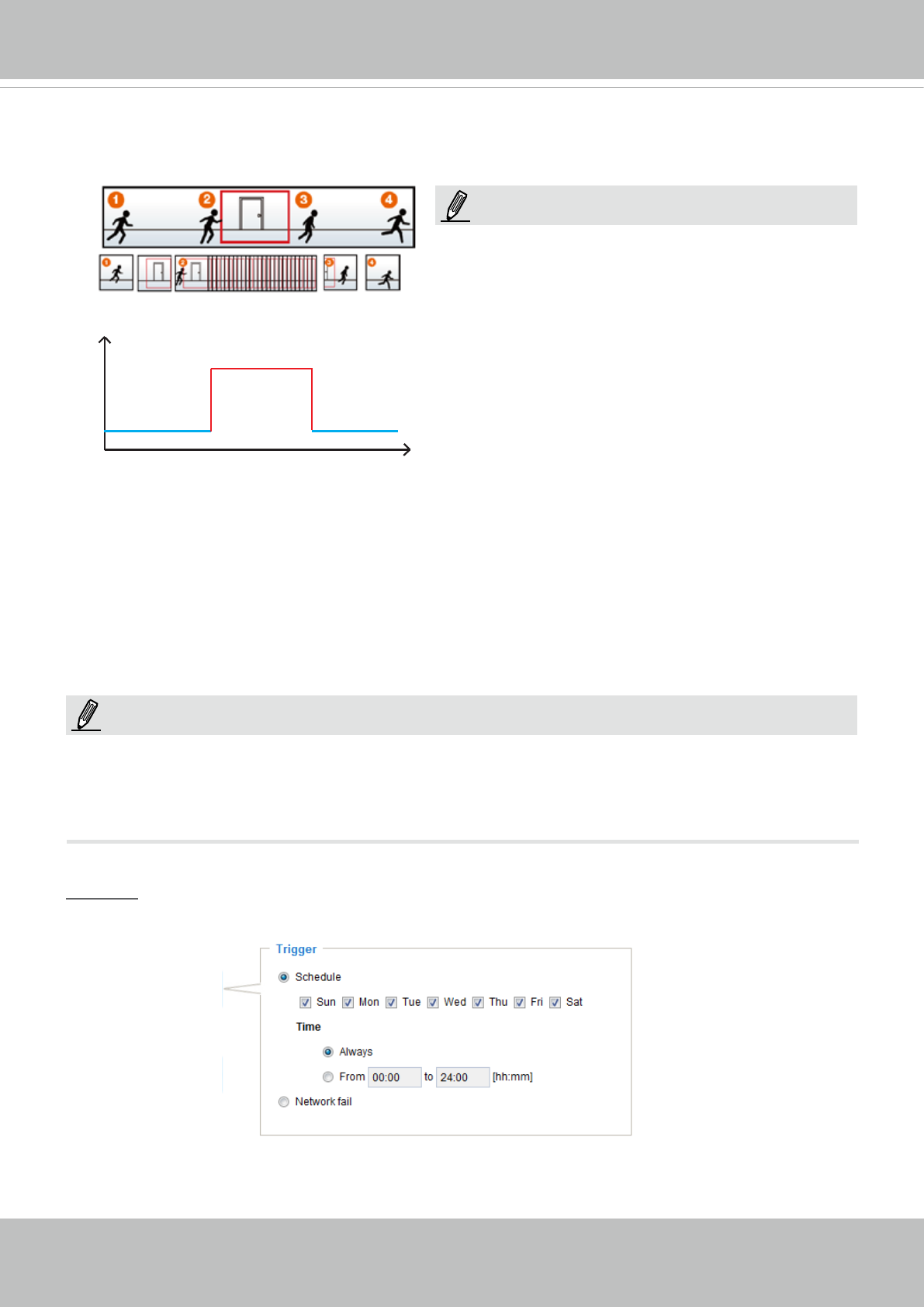 1 2 3 4

Trigger

Schedule

Sun Mon Tue Wed Thu Fri Sat

Time

Always

From 00:00 to 24:00 [hh:mm]

Network fail