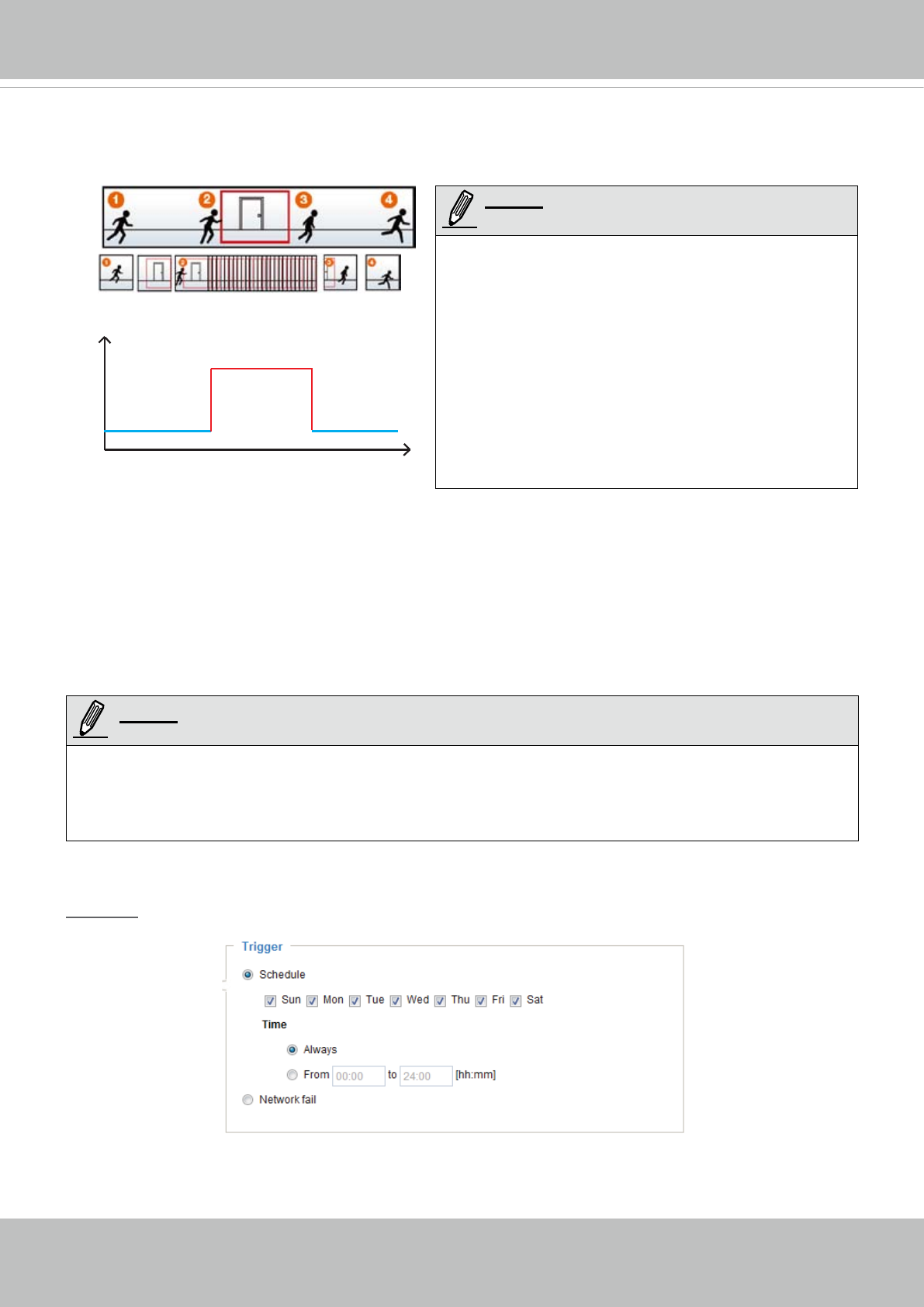 1 2 3 4

Trigger

Schedule

Sun Mon Tue Wed Thu Fri Sat

Time

Always

From 00:00 to 24:00 [hh:mm]

Network fail