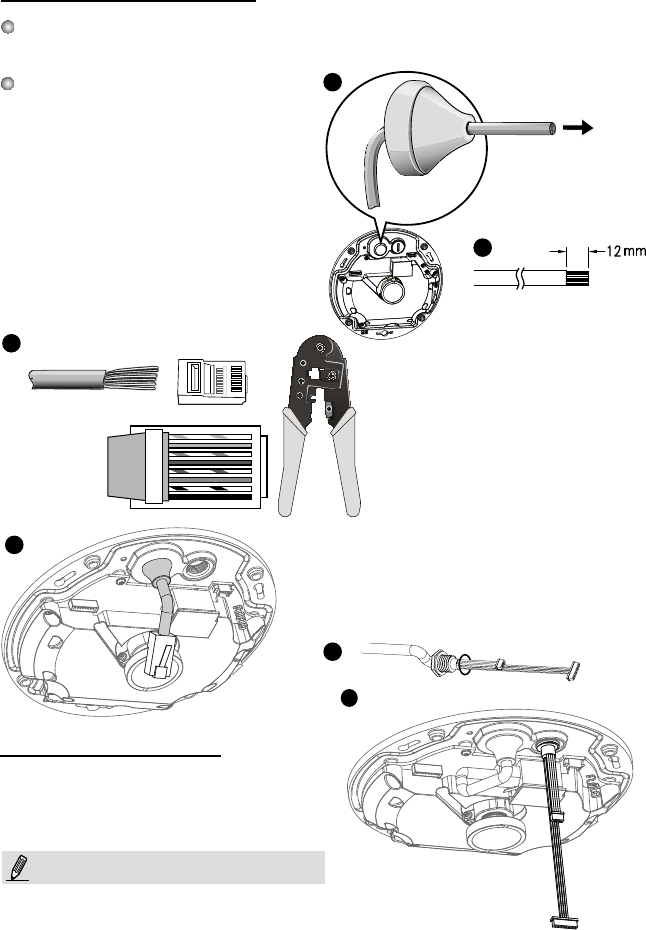 12 mm