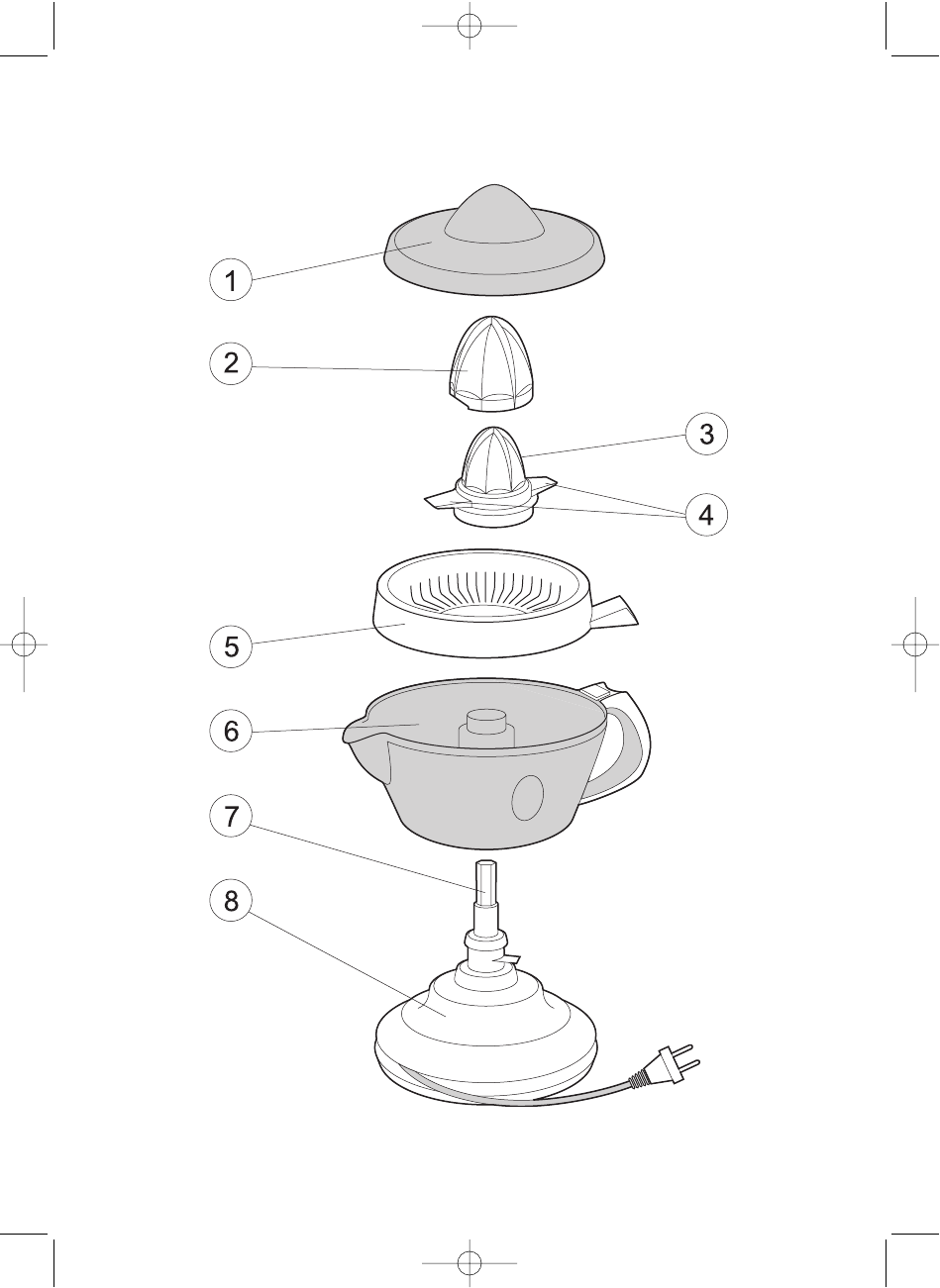 1
2
3
4
5
6
7
8