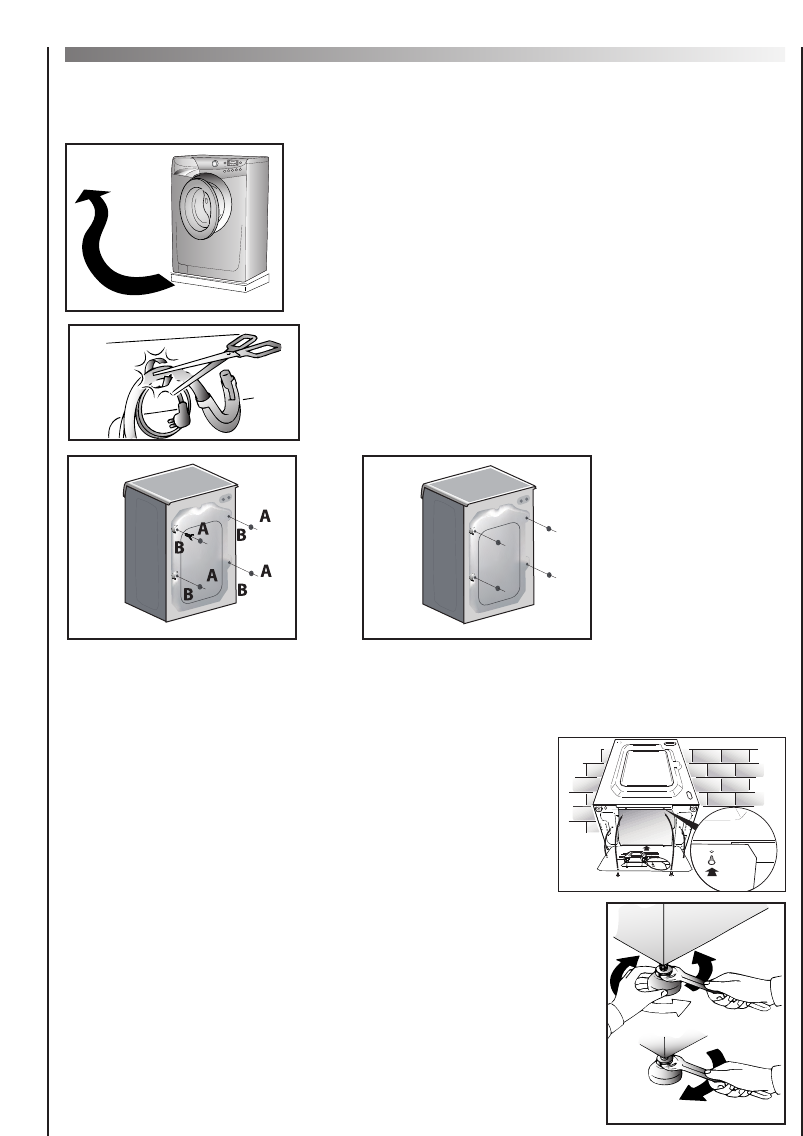 A
B
A
B
A
B
A
B