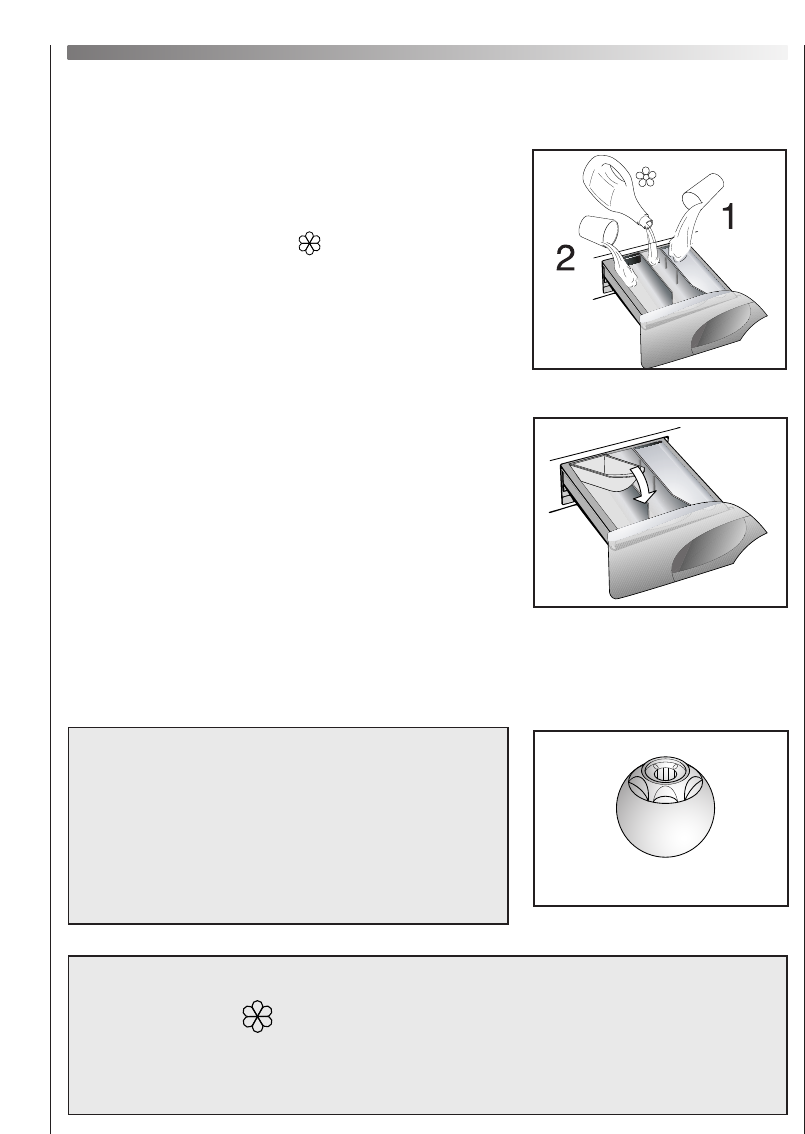 1

2