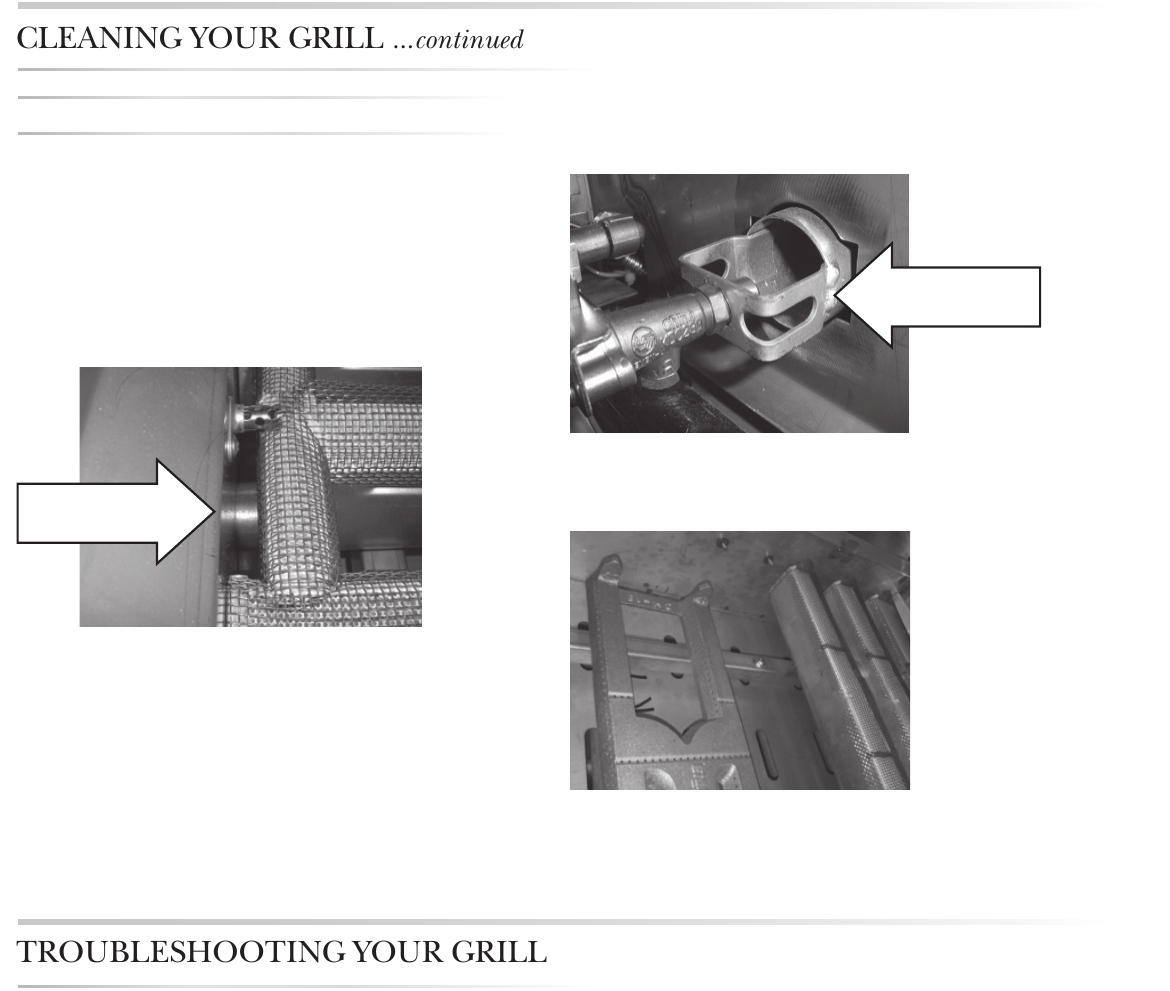 CLEANING YOUR GRILL ...continued

TROUBLESHOOTING YOUR GRILL