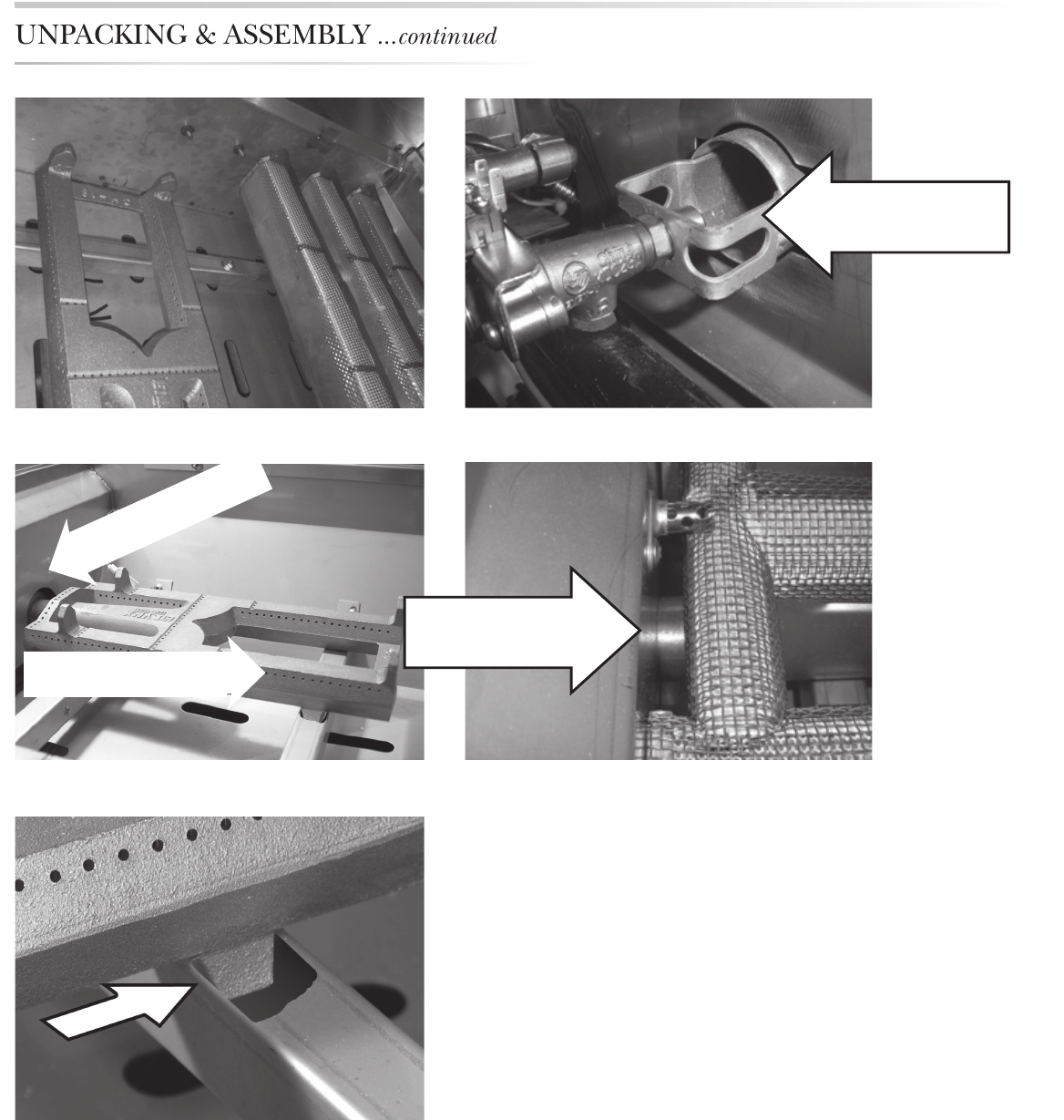 UNPACKING & ASSEMBLY ...continued