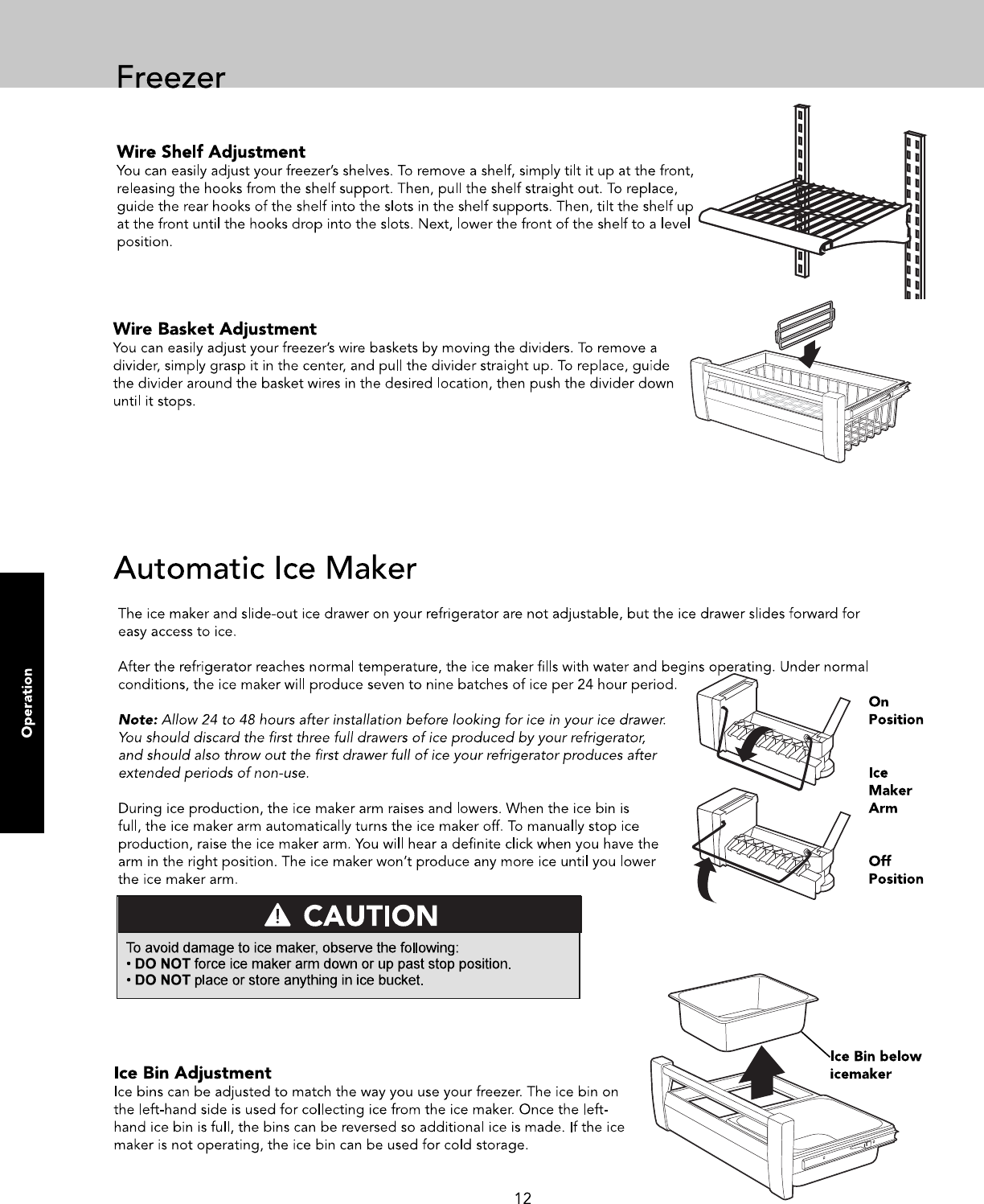 Freezer

Wire Shelf Adjustment
You can easily adjust your freezer's shelves. To remove a shelf, simply tilt it up at the front, releasing the hooks from the shelf support. Then, pull the shelf straight out. To replace, guide the rear hooks of the shelf into the slots in the shelf supports. Then, tilt the shelf up at the front until the hooks drop into the slots. Next, lower the front of the shelf to a level position.

Wire Basket Adjustment
You can easily adjust your freezer's wire baskets by moving the dividers. To remove a divider, simply grasp it in the center, and pull the divider straight up. To replace, guide the divider around the basket wires in the desired location, then push the divider down until it stops.

Operation

Automatic Ice Maker

The ice maker and slide-out ice drawer on your refrigerator are not adjustable, but the ice drawer slides forward for easy access to ice.

After the refrigerator reaches normal temperature, the ice maker fills with water and begins operating. Under normal conditions, the ice maker will produce seven to nine batches of ice per 24 hour period.

Note: Allow 24 to 48 hours after installation before looking for ice in your ice drawer. You should discard the first three full drawers of ice produced by your refrigerator, and should also throw out the first drawer full of ice your refrigerator produces after extended periods of non-use.

During ice production, the ice maker arm raises and lowers. When the ice bin is full, the ice maker arm automatically turns the ice maker off. To manually stop ice production, raise the ice maker arm. You will hear a definite click when you have the arm in the right position. The ice maker won't produce any more ice until you lower the ice maker arm.

On Position

Ice Maker Arm

Off Position

CAUTION

To avoid damage to ice maker, observe the following:
• DO NOT force ice maker arm down or up past stop position.
• DO NOT place or store anything in ice bucket.

Ice Bin below icemaker

Ice Bin Adjustment
Ice bins can be adjusted to match the way you use your freezer. The ice bin on the left-hand side is used for collecting ice from the ice maker. Once the left-hand ice bin is full, the bins can be reversed so additional ice is made. If the ice maker is not operating, the ice bin can be used for cold storage.

12