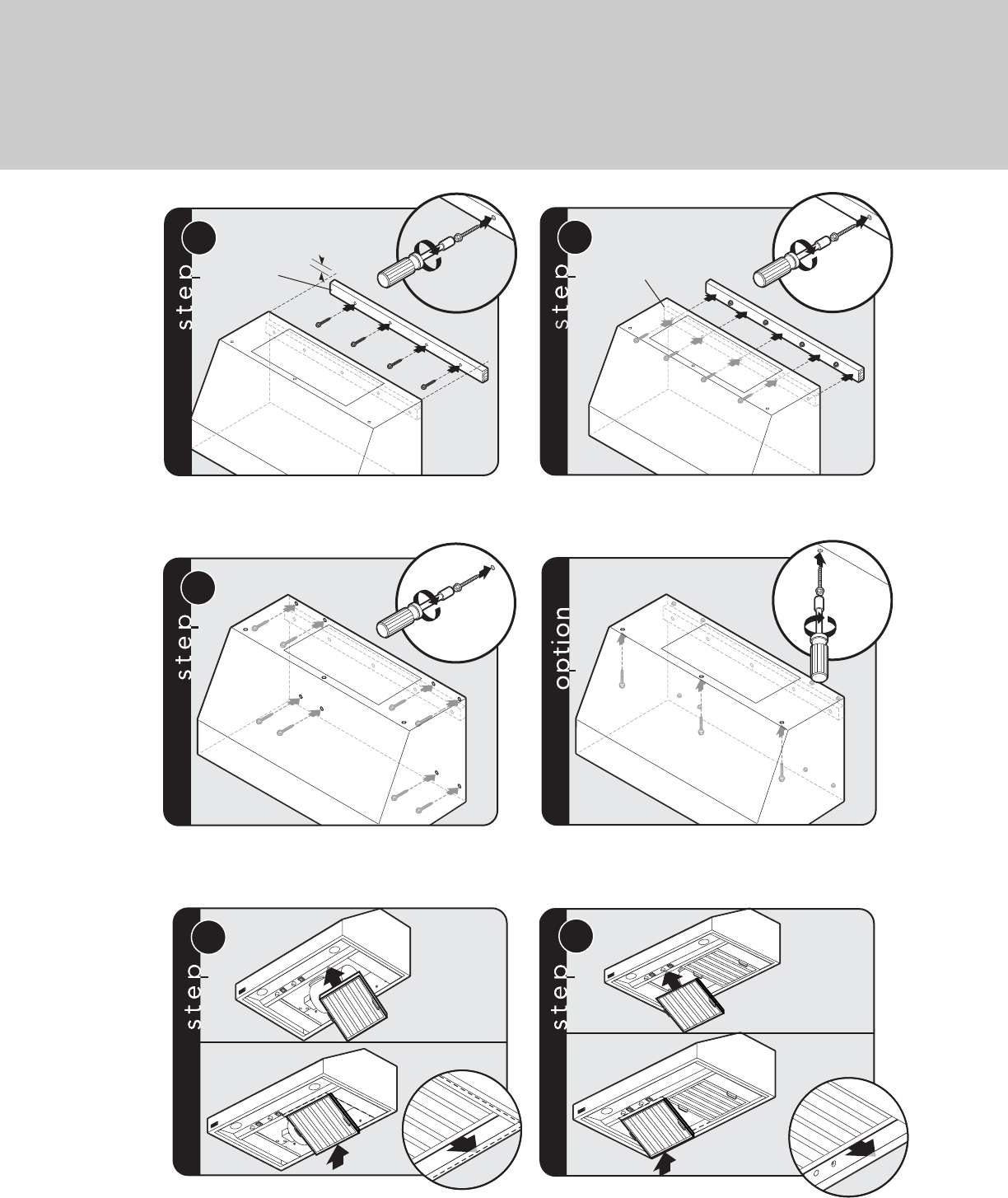 step

step

step

option

step

step