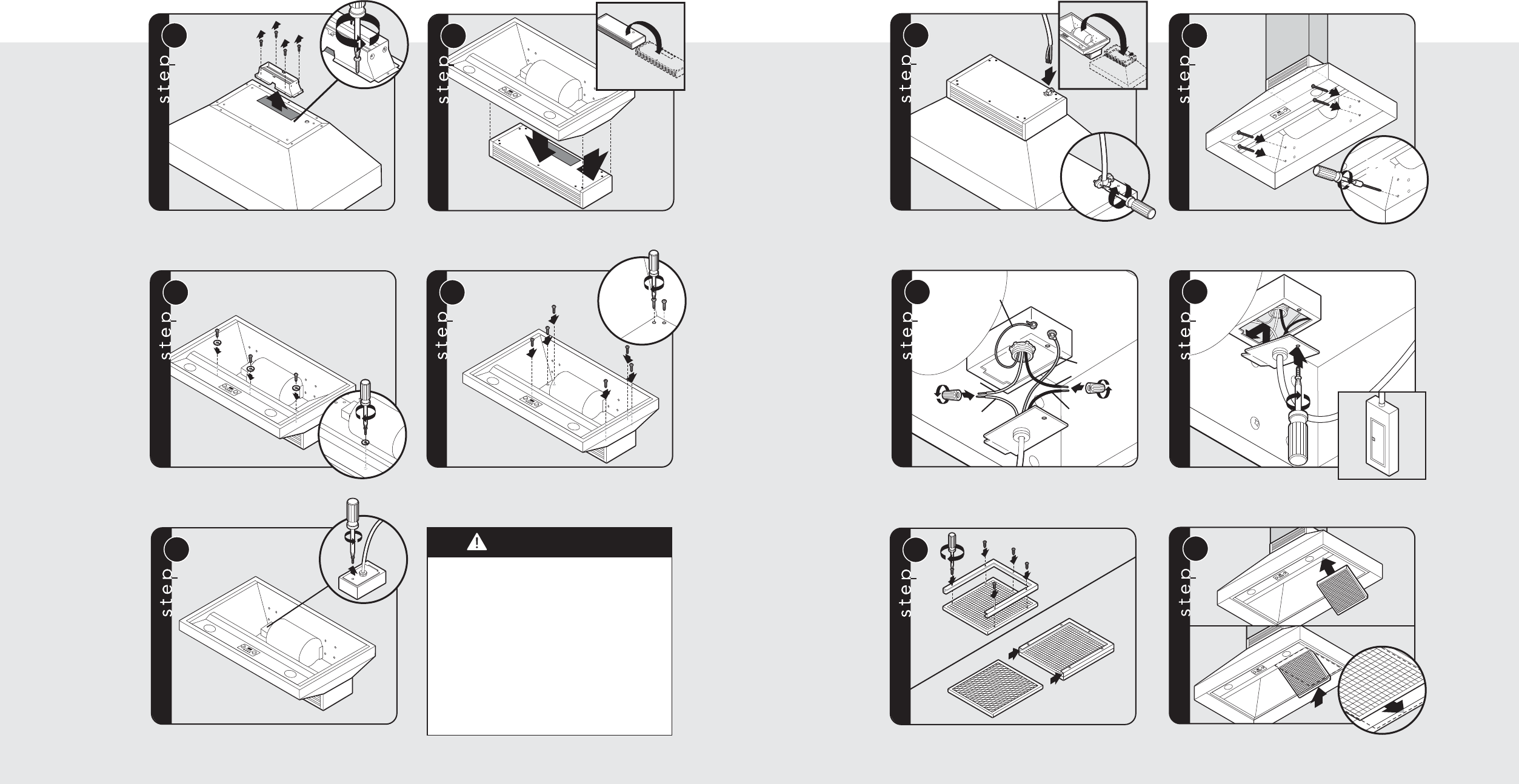 step

step

step

step

step

step

step

step

step

step

step