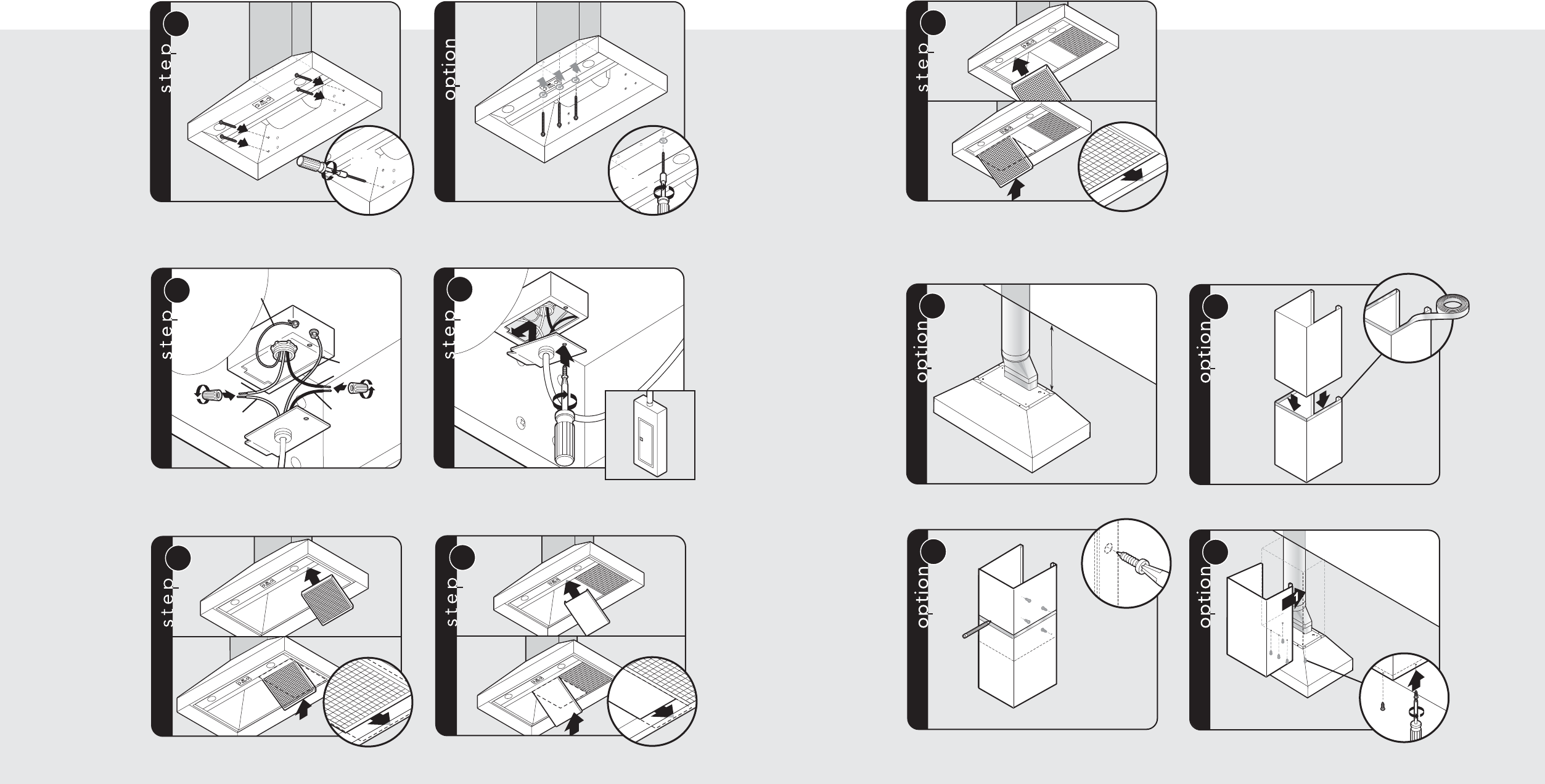 step

option

step

step

step

step

step

option

option

option

option