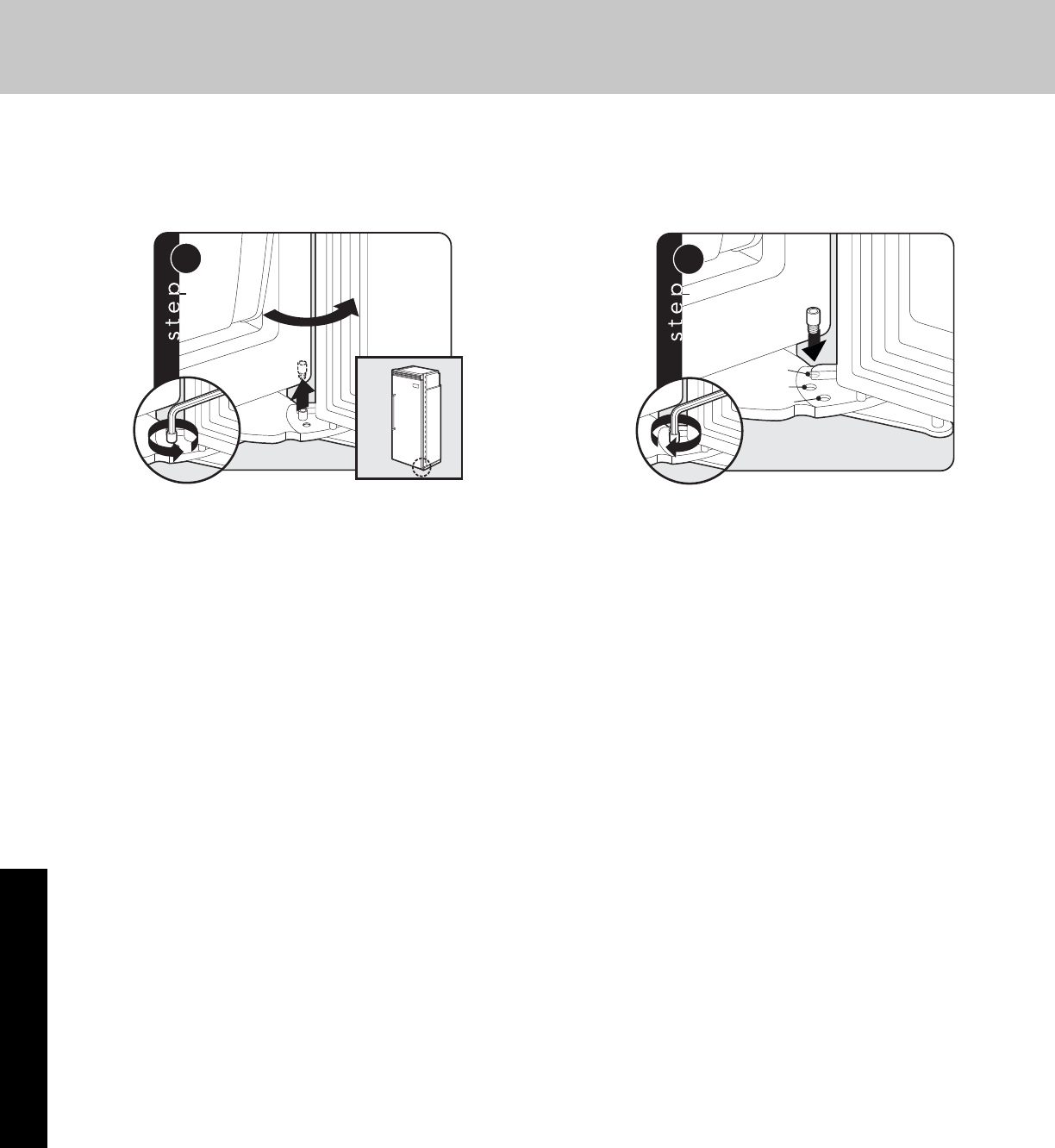 step

step