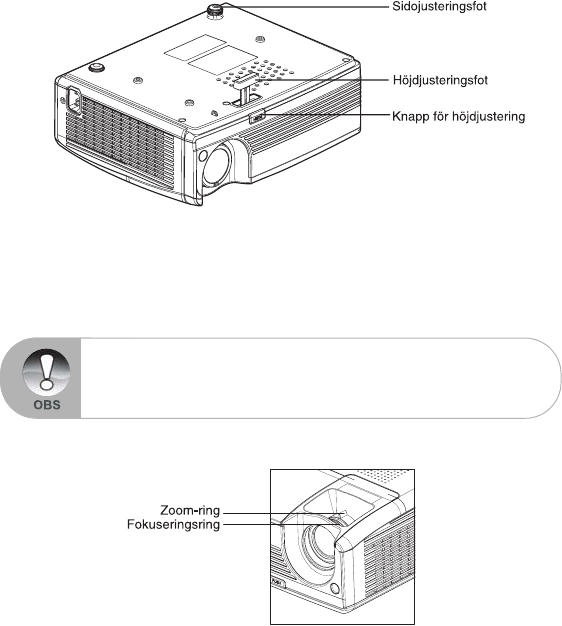 Sidojusteringsfot

Höjdjusteringsfot

Knapp för höjdjustering

OBS

Zoom-ring
Fokuseringsring