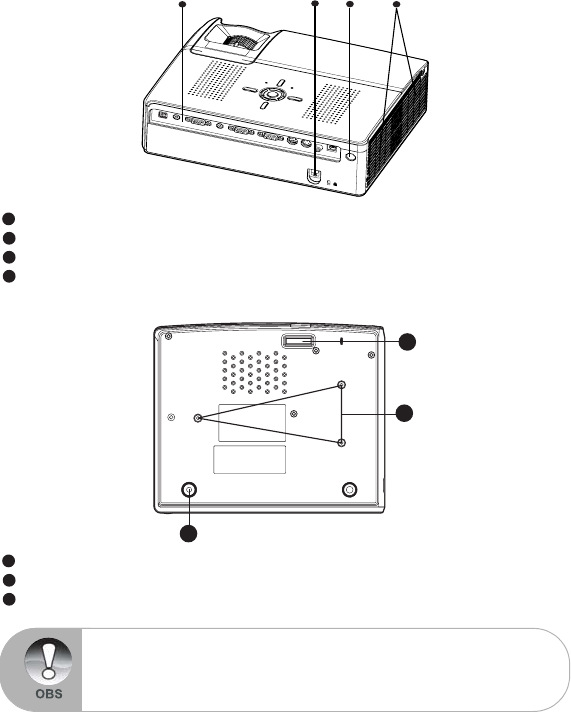 OBS