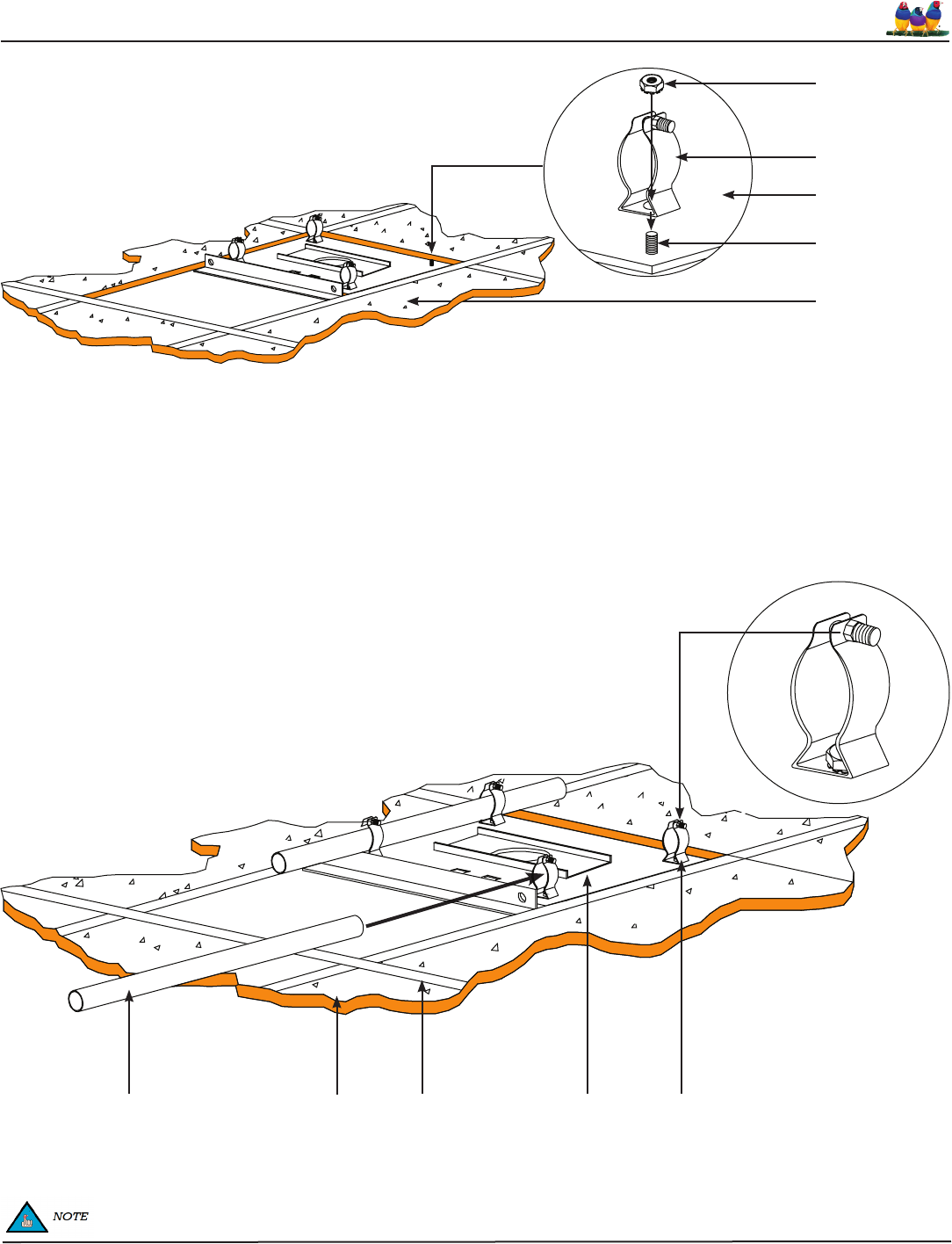 NOTE