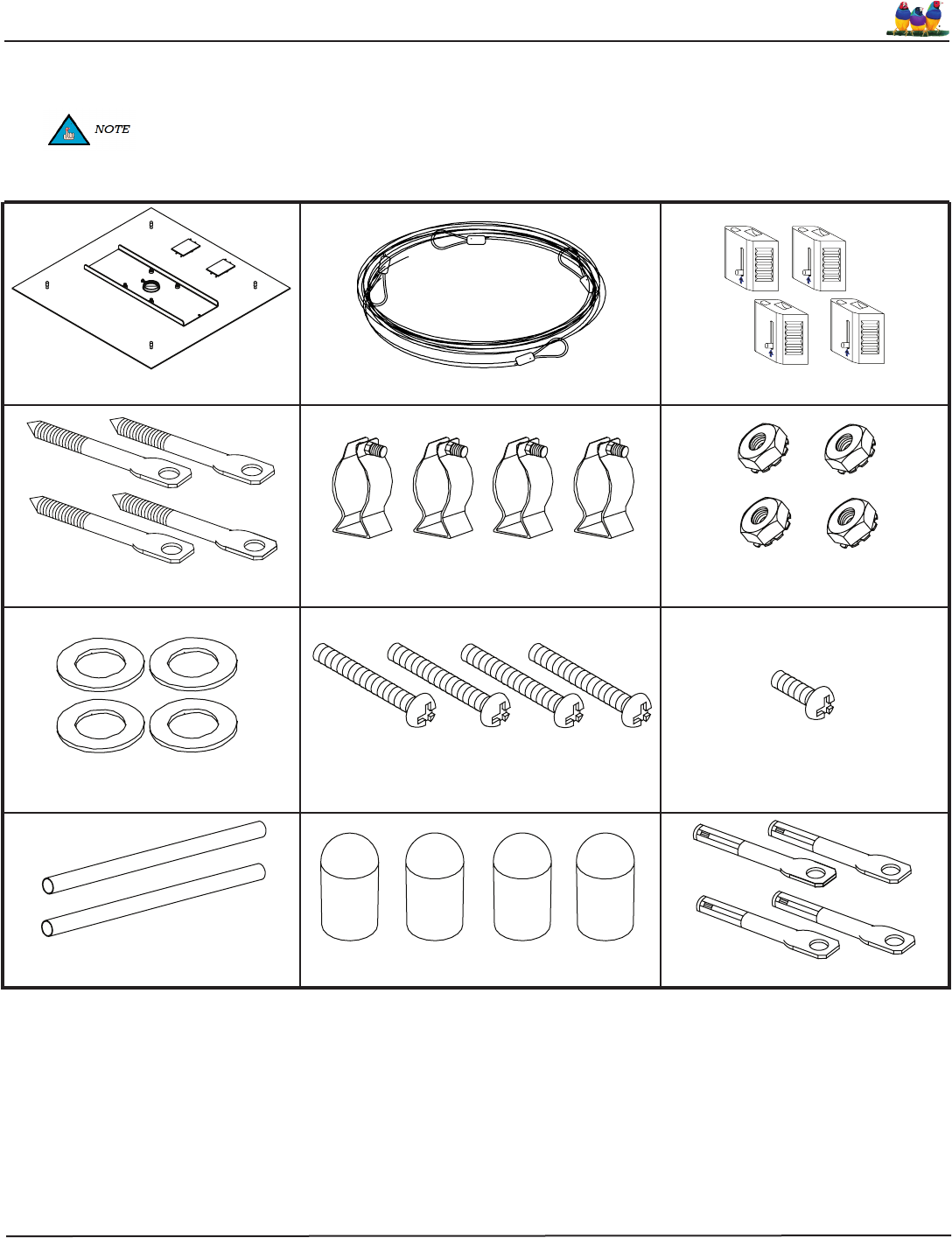 NOTE