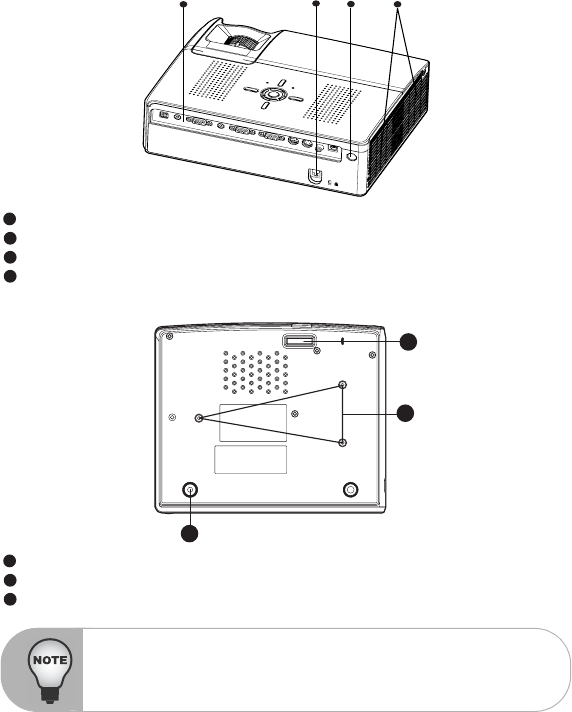 NOTE