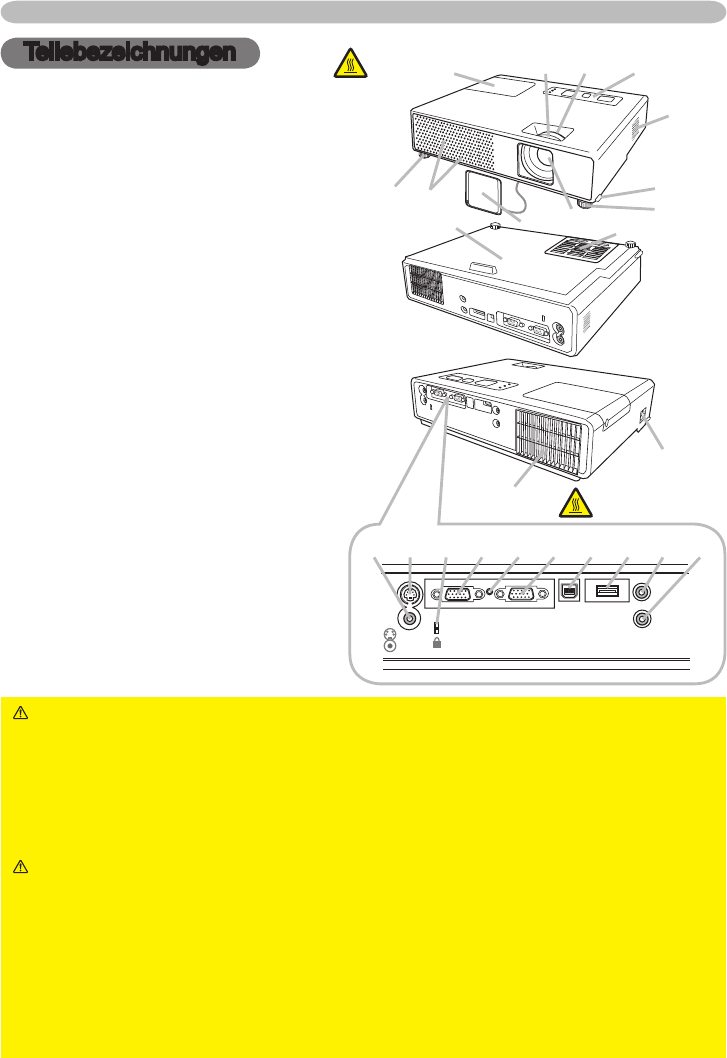 Teilebezeichnungen