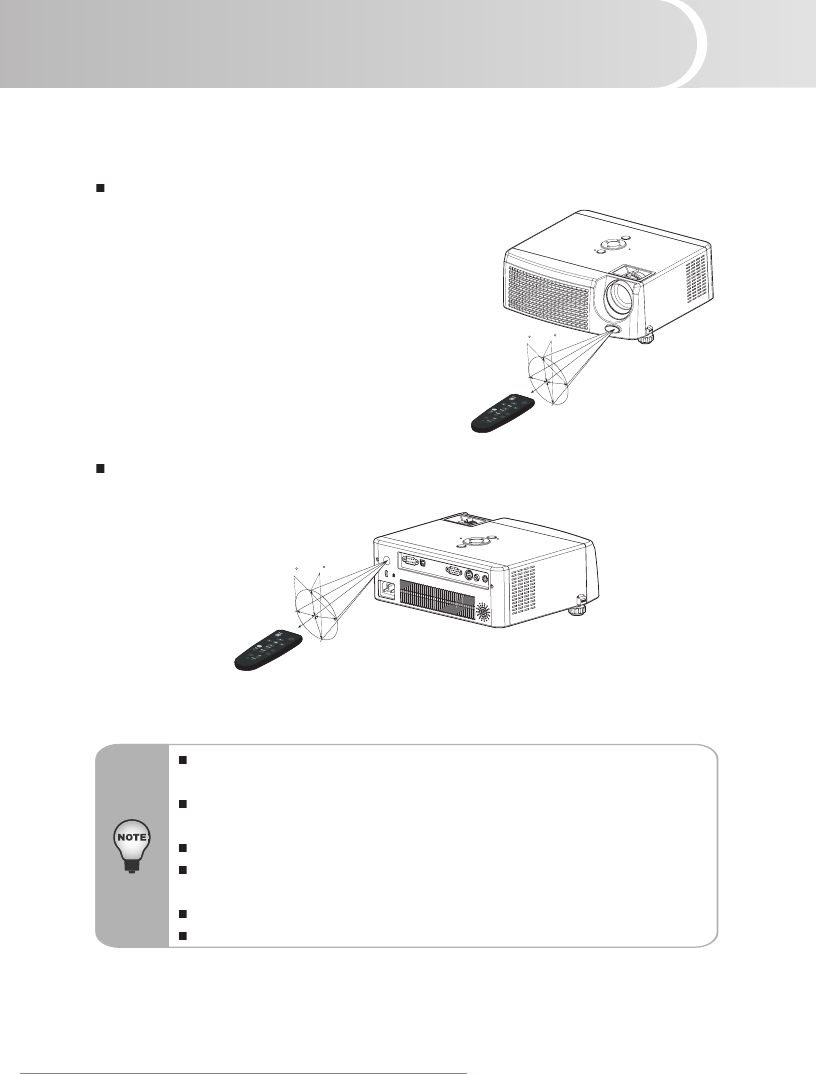 NOTE