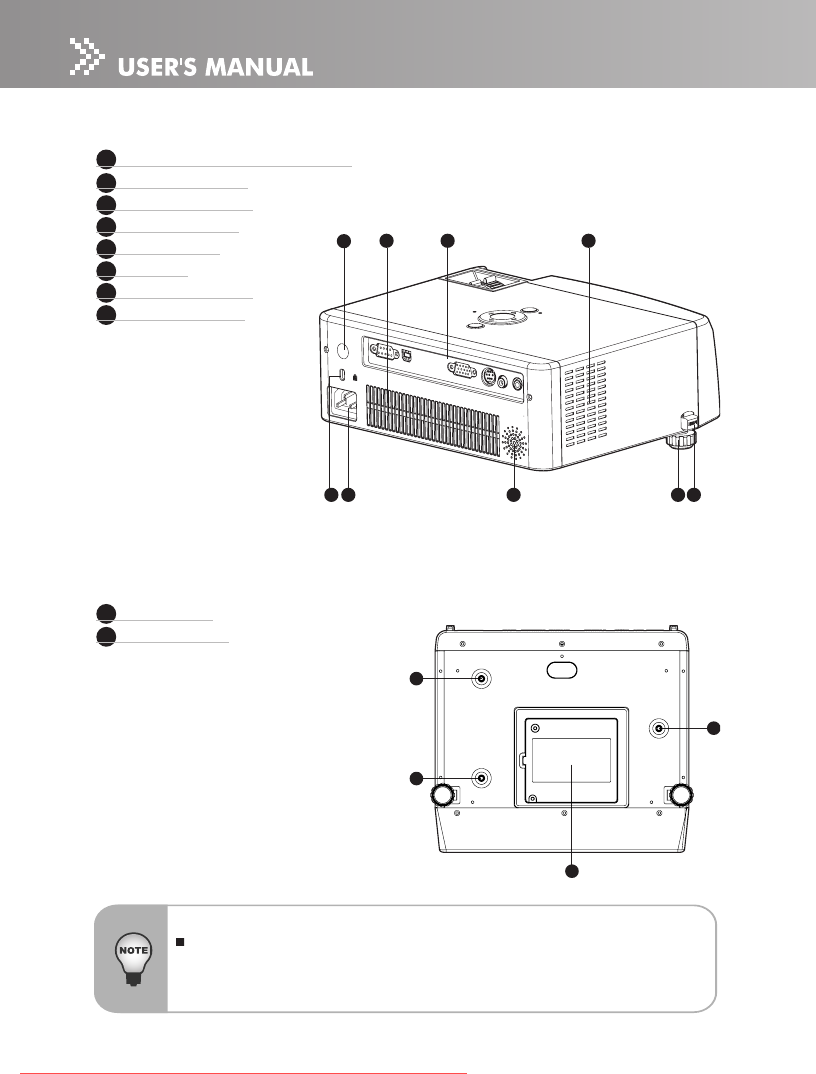 USER'S MANUAL

NOTE