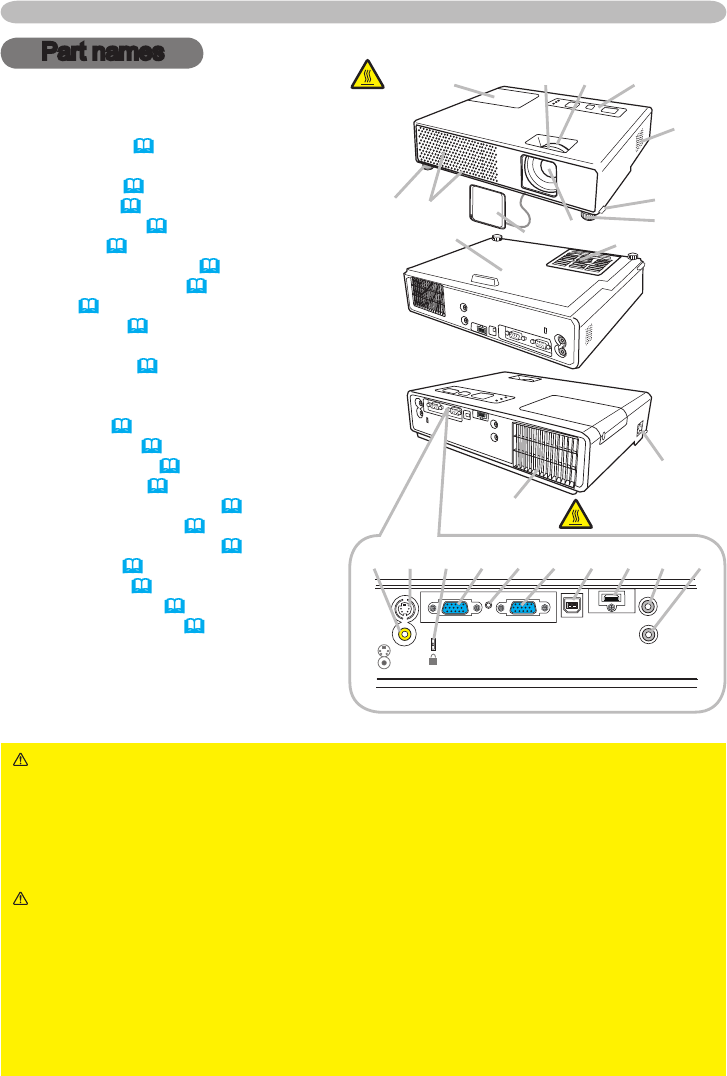 Part names