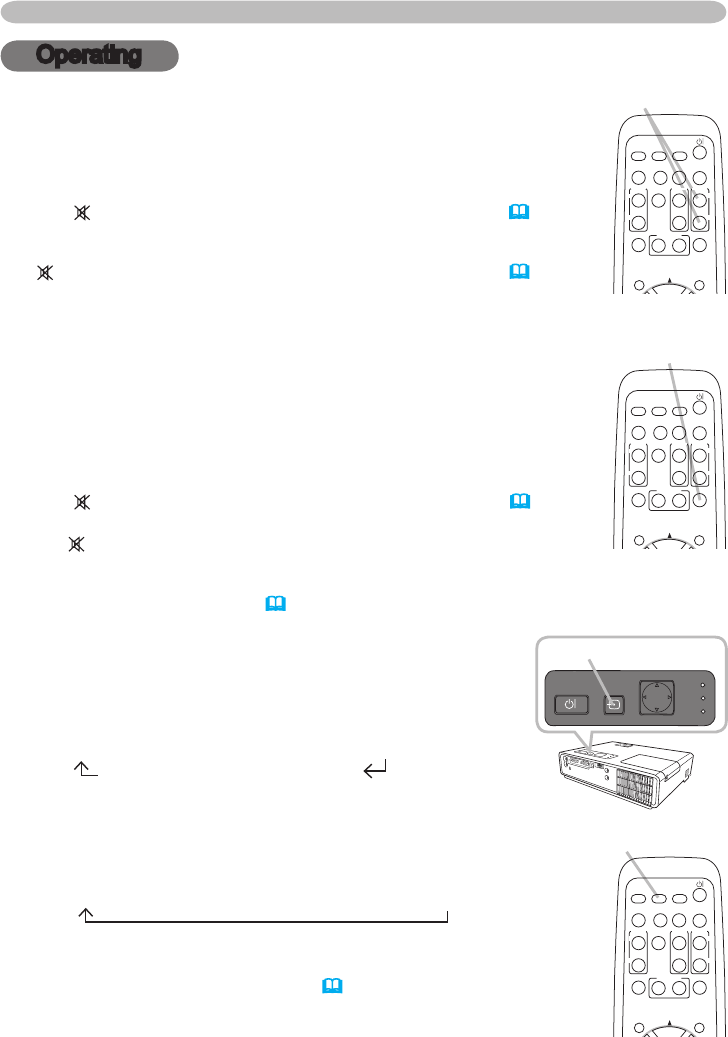 Operating