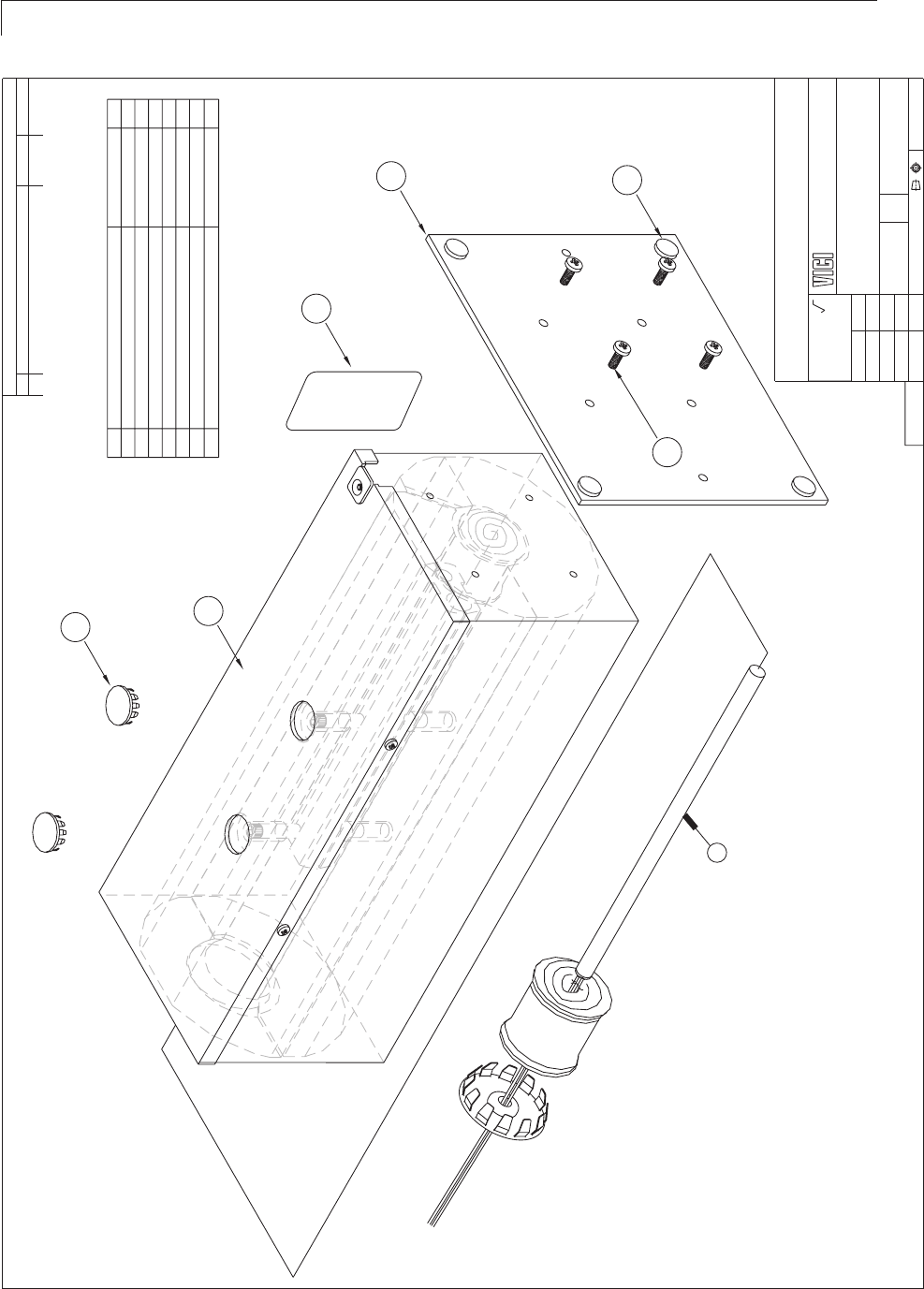 VICI