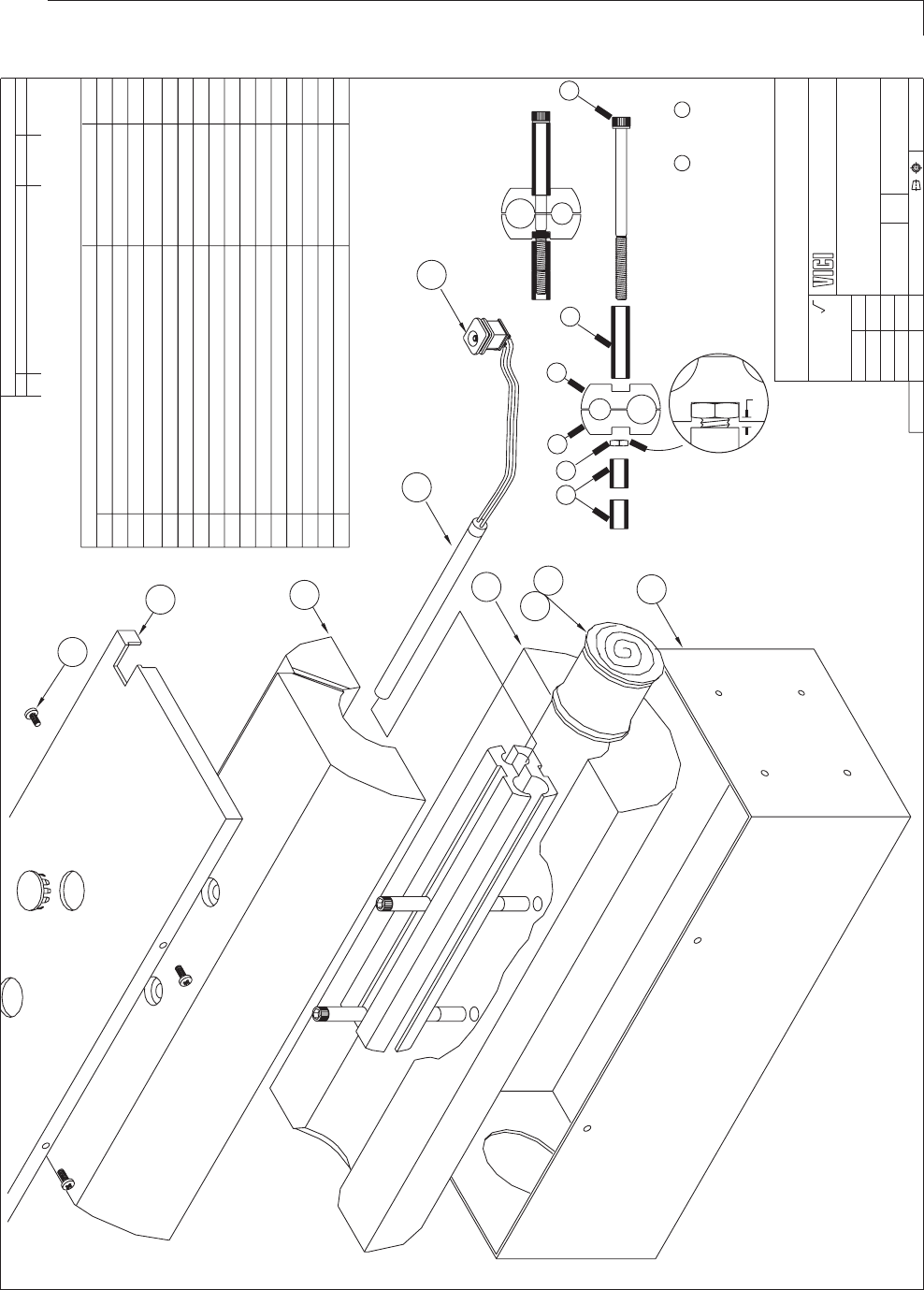 VICI