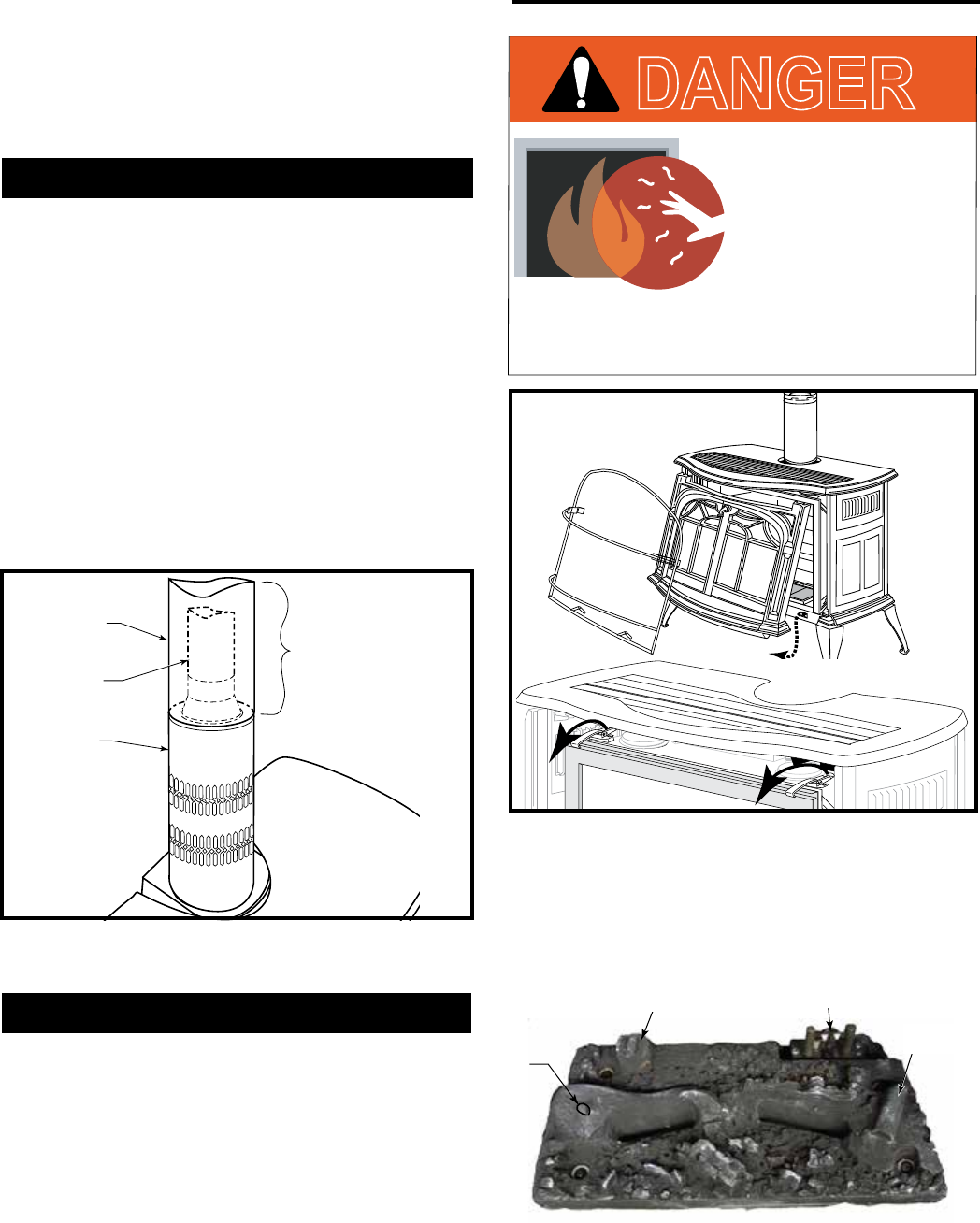 DANGER