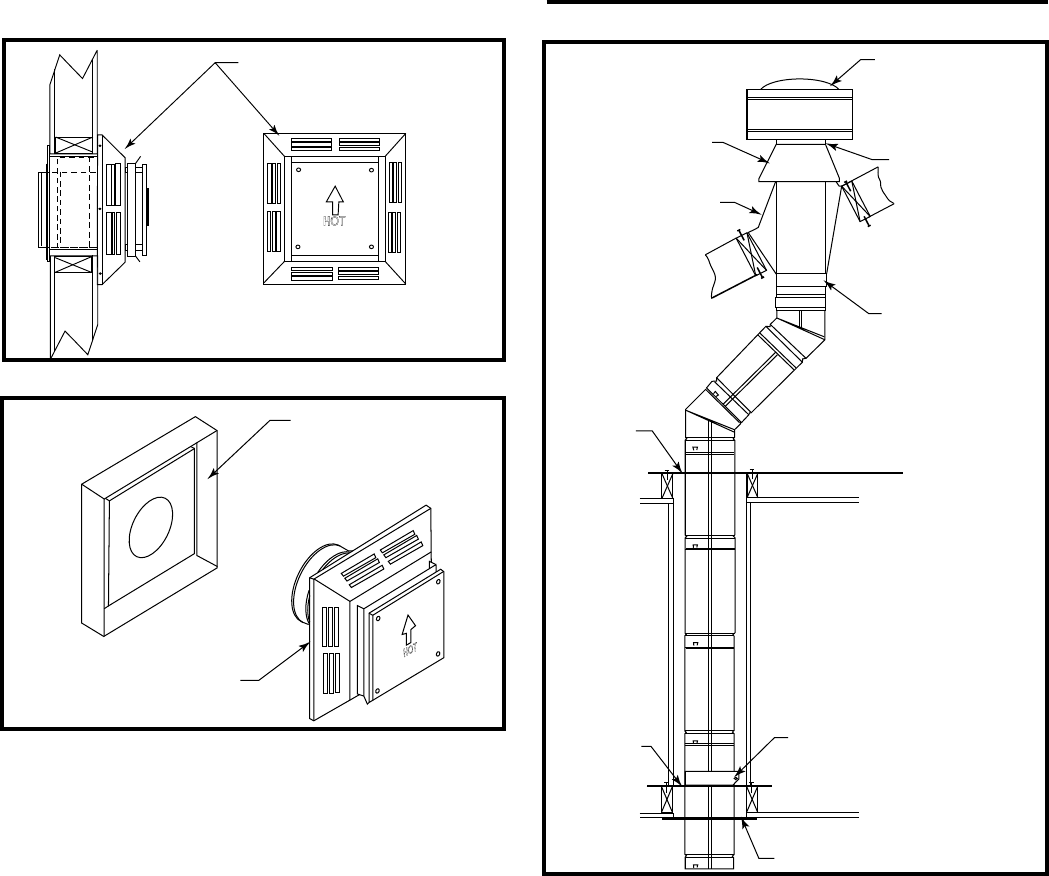 HOT

HOT